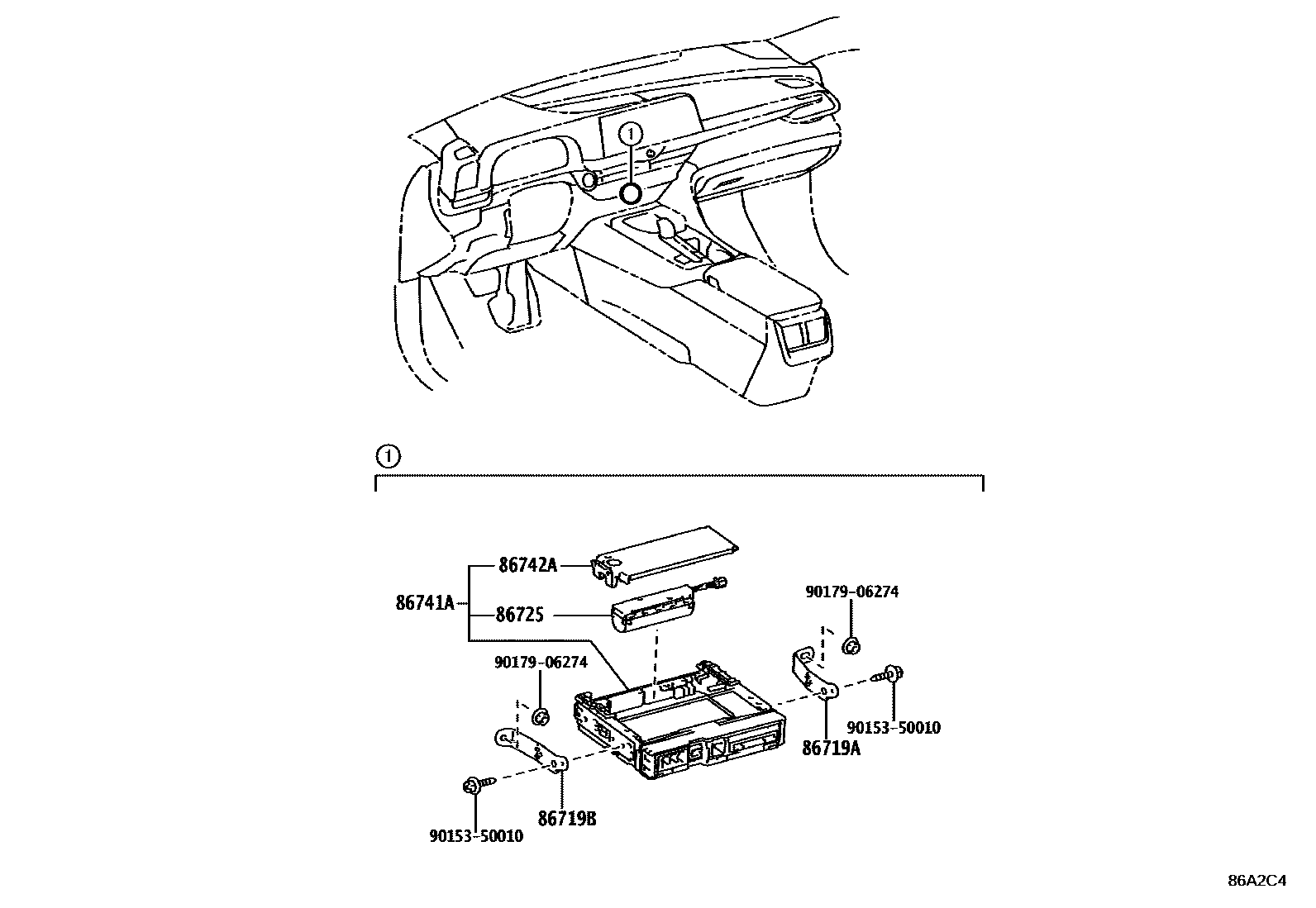 1

1

86742A
86741A
86725
90179-06274
90179-06274
90153-50010
86719A
86719B
90153-50010

86A2C4