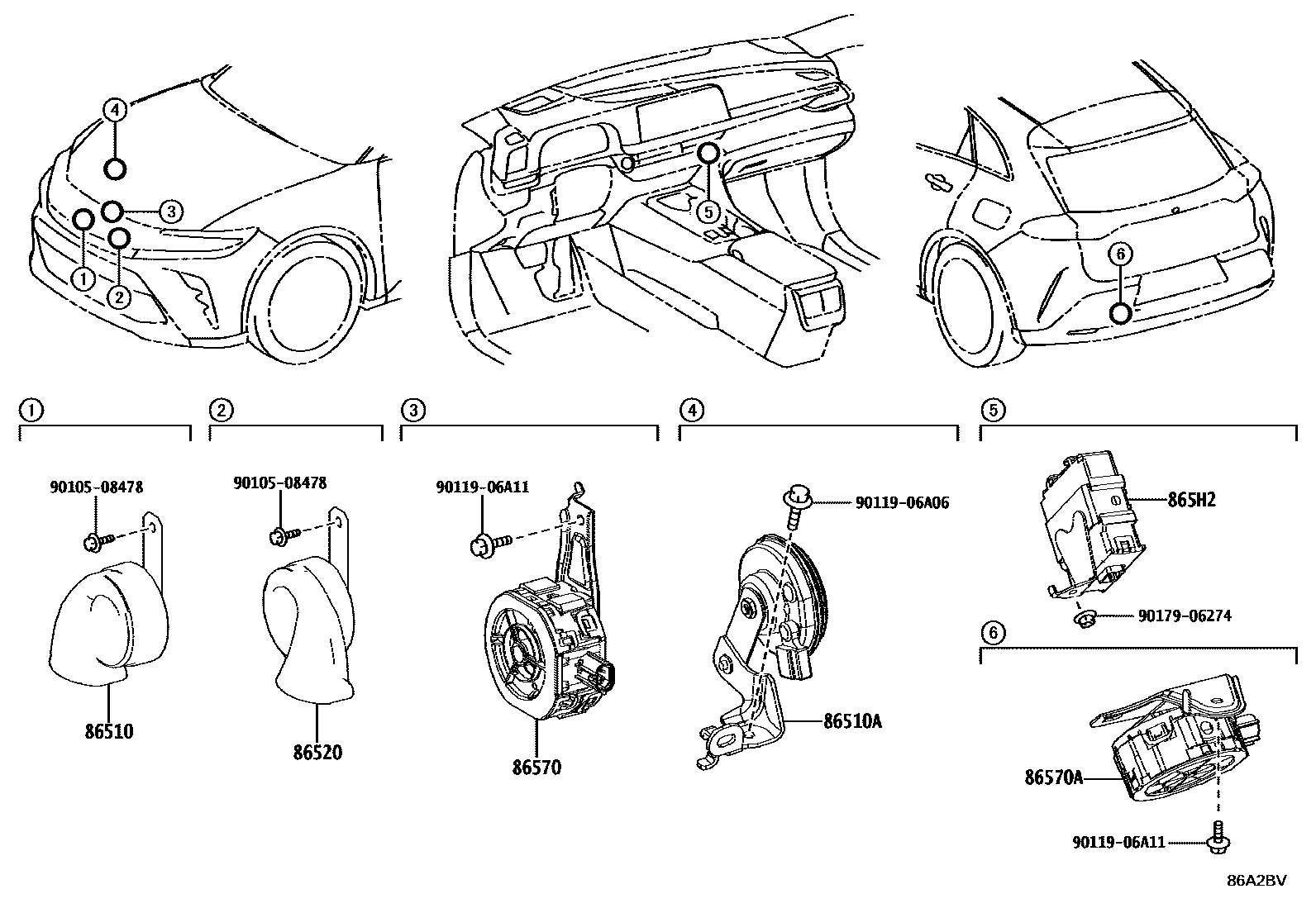 4
3
1
2
5
6

1
90105-08478
86510

2
90105-08478
86520

3
90119-06A11
86570

4
90119-06A06
86510A

5
865H2
90179-06274

6
86570A
90119-06A11

86A2BV