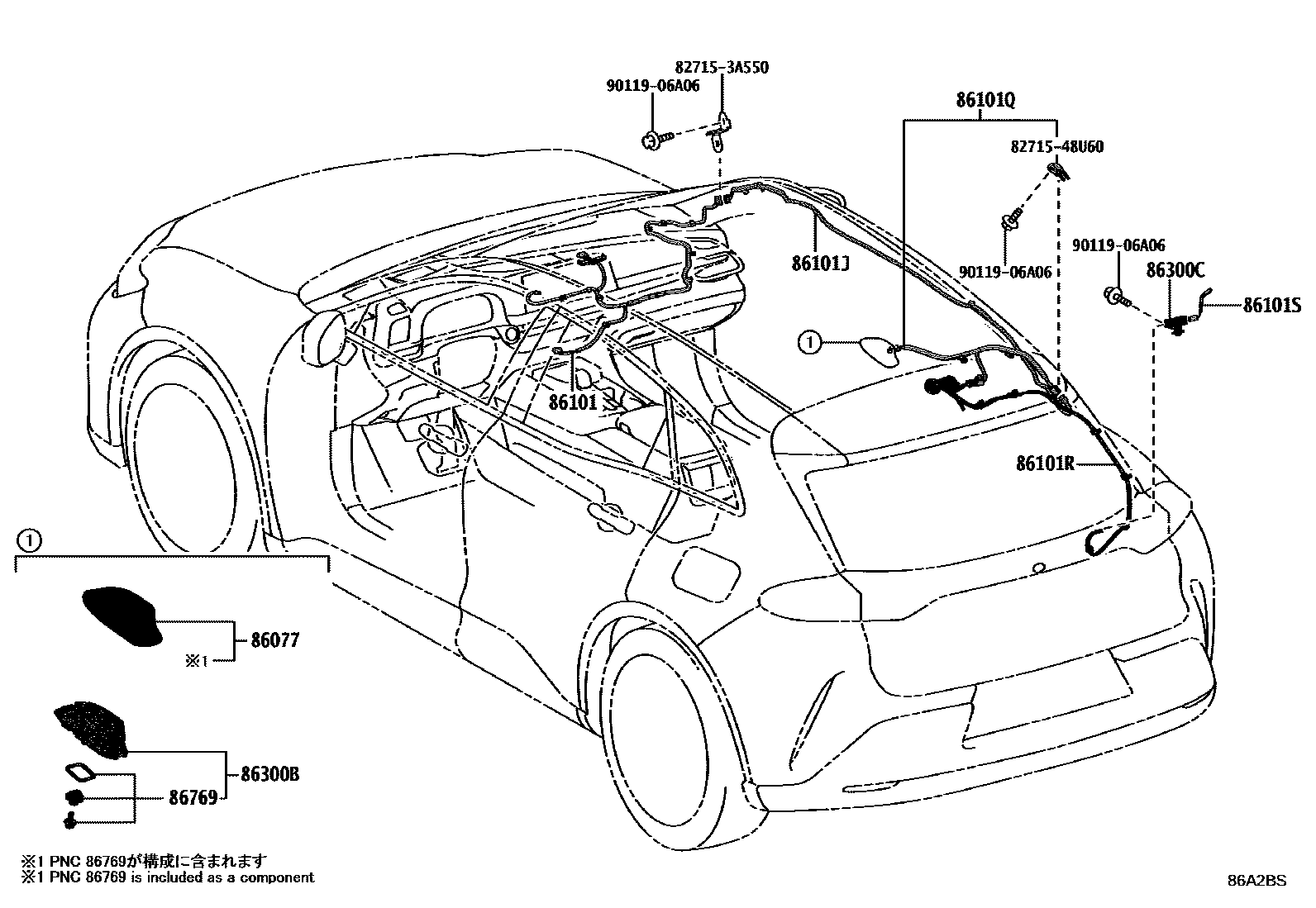 82715-3A550
90119-06A06
86101Q
82715-48U60
86101J
90119-06A06
90119-06A06
86300C
86101S
①
86101
86101R
①
86077
※1
86300B
86769
※1 PNC 86769が構成に含まれます
※1 PNC 86769 is included as a component
86A2BS