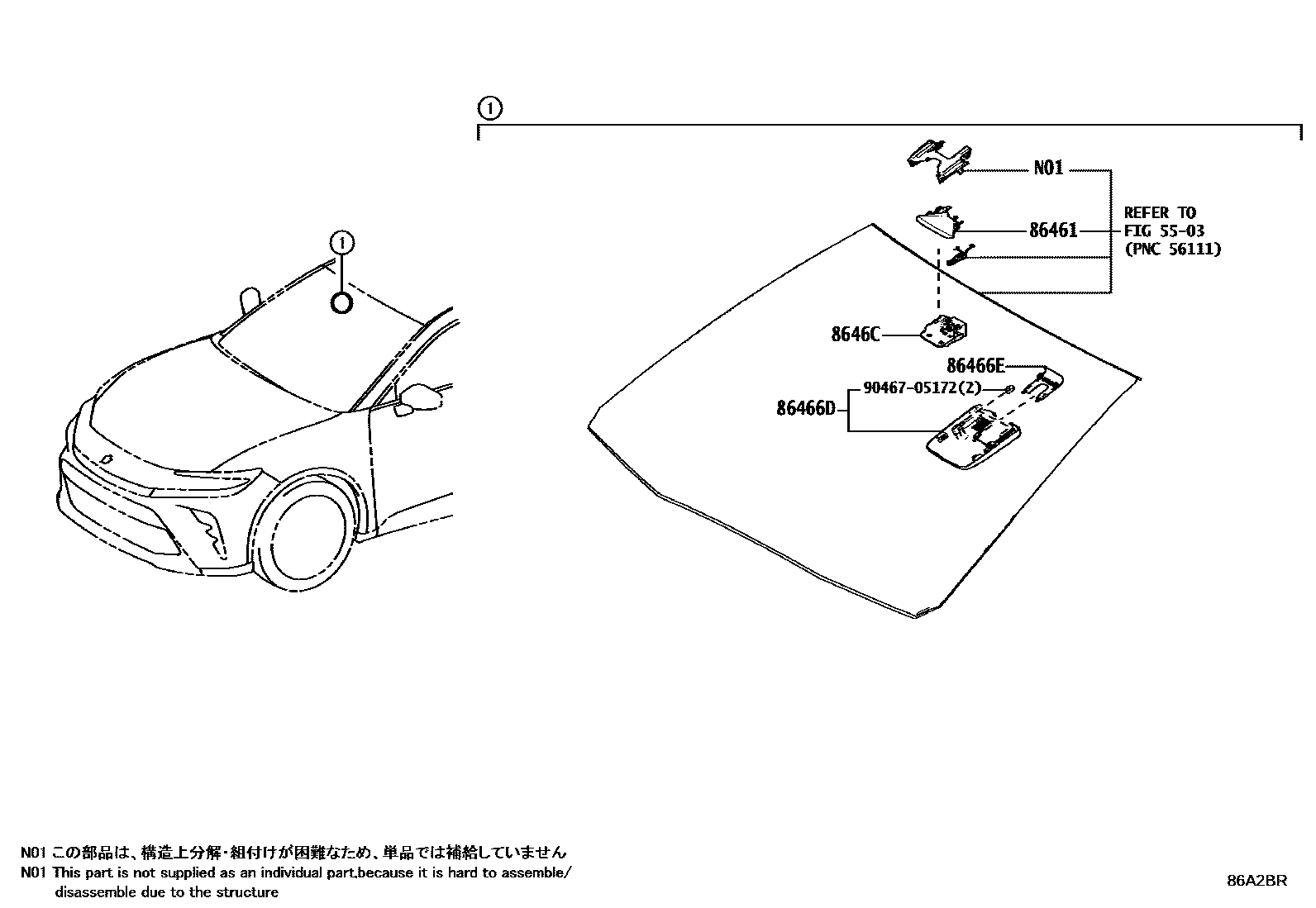 1

1

N01

86461

REFER TO FIG 55-03 (PNC 56111)

8646C

86466E

90467-05172(2)

86466D

N01 この部品は、構造上分解・組付けが困難なため、単品では補給していません
N01 This part is not supplied as an individual part,because it is hard to assemble/ disassemble due to the structure

86A2BR