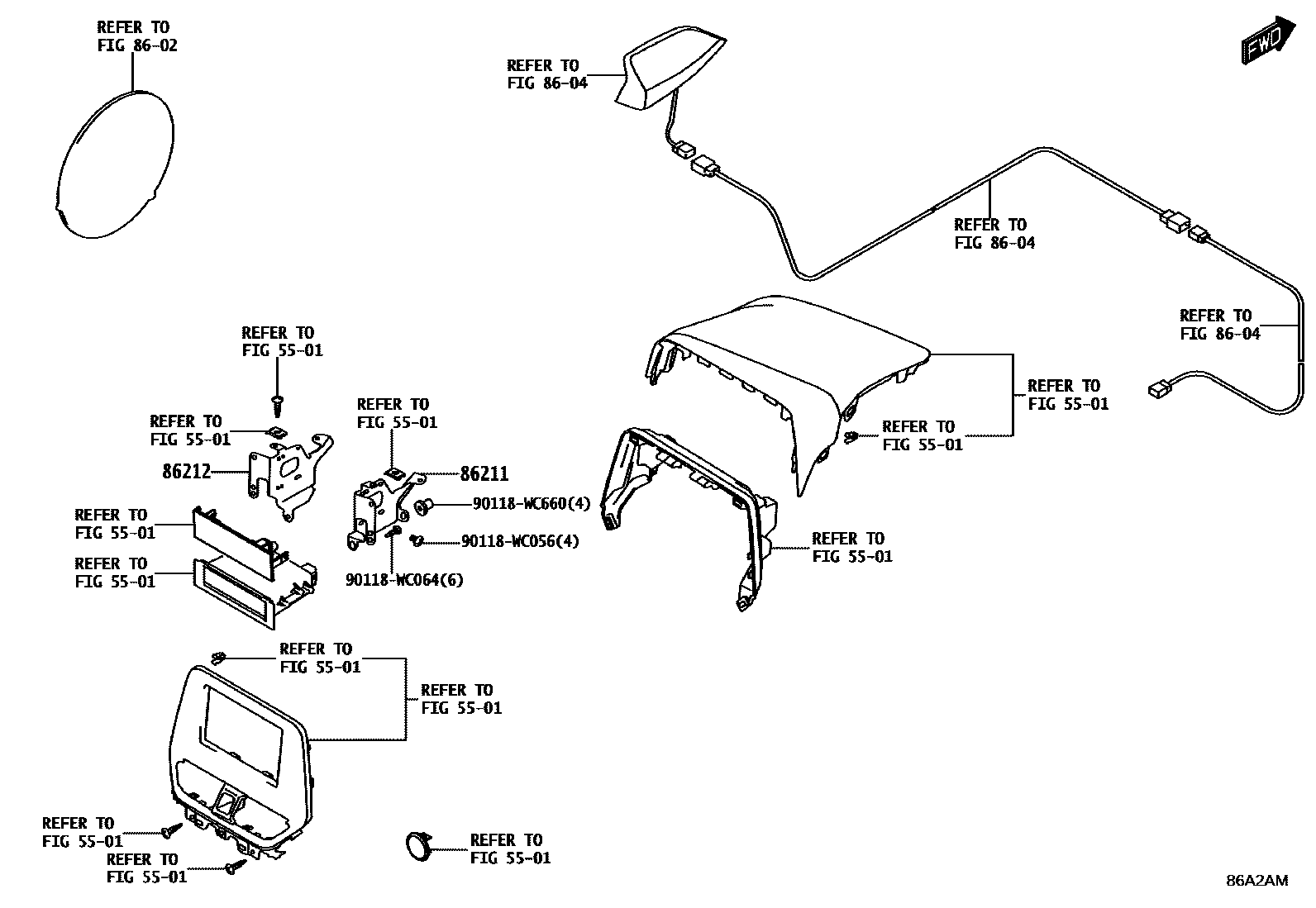 REFER TO
FIG 86-02

REFER TO
FIG 86-04

FWD

REFER TO
FIG 86-04

REFER TO
FIG 86-04

REFER TO
FIG 55-01

REFER TO
FIG 55-01

86212

REFER TO
FIG 55-01

86211

90118-WC660(4)

90118-WC056(4)

90118-WC064(6)

REFER TO
FIG 55-01

REFER TO
FIG 55-01

REFER TO
FIG 55-01

REFER TO
FIG 55-01

REFER TO
FIG 55-01

REFER TO
FIG 55-01

REFER TO
FIG 55-01

REFER TO
FIG 55-01

REFER TO
FIG 55-01

REFER TO
FIG 55-01

86A2AM