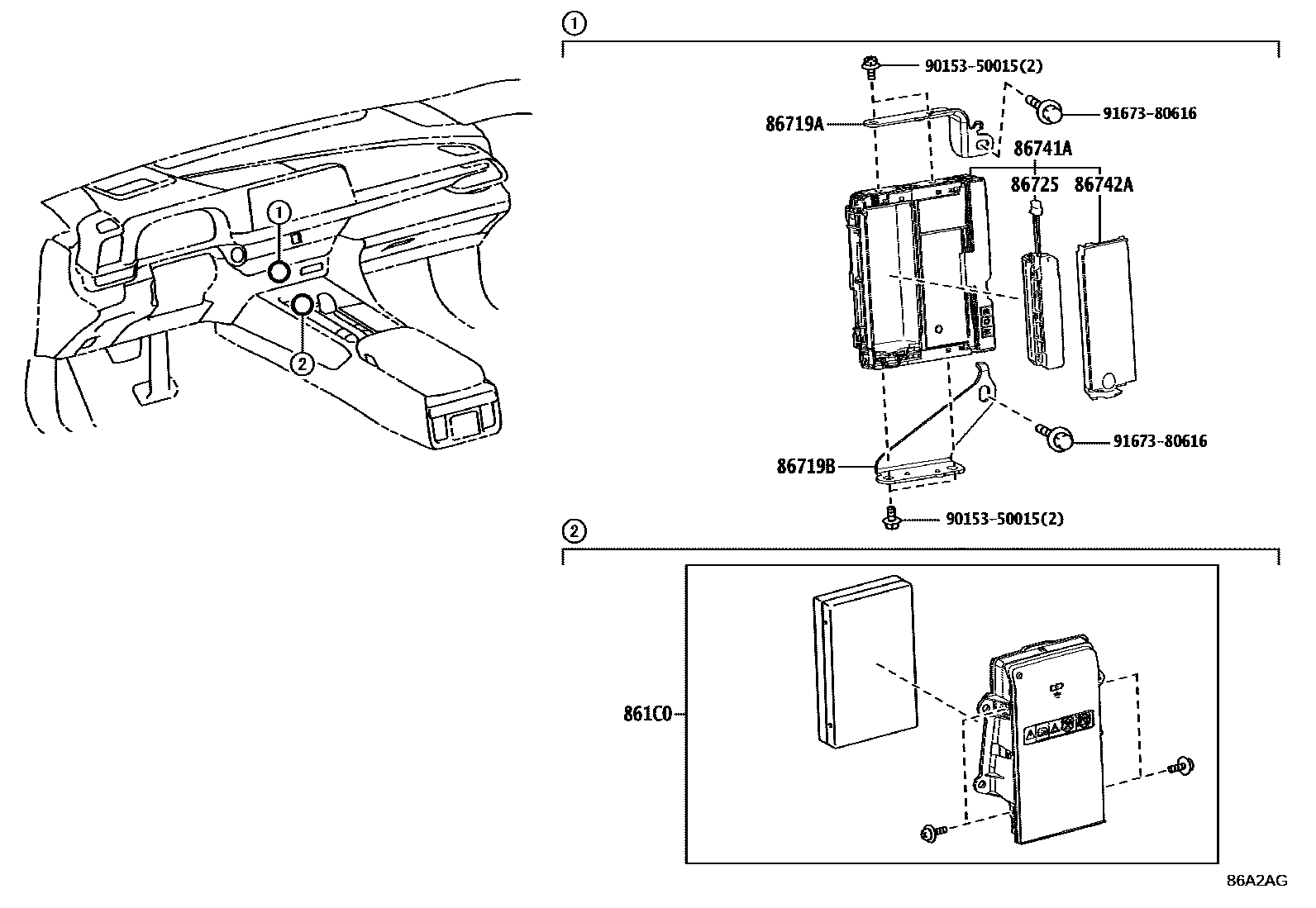 ①

②

①

90153-50015(2)

91673-80616

86719A

86741A

86725

86742A

91673-80616

86719B

90153-50015(2)

②

861C0

86A2AG