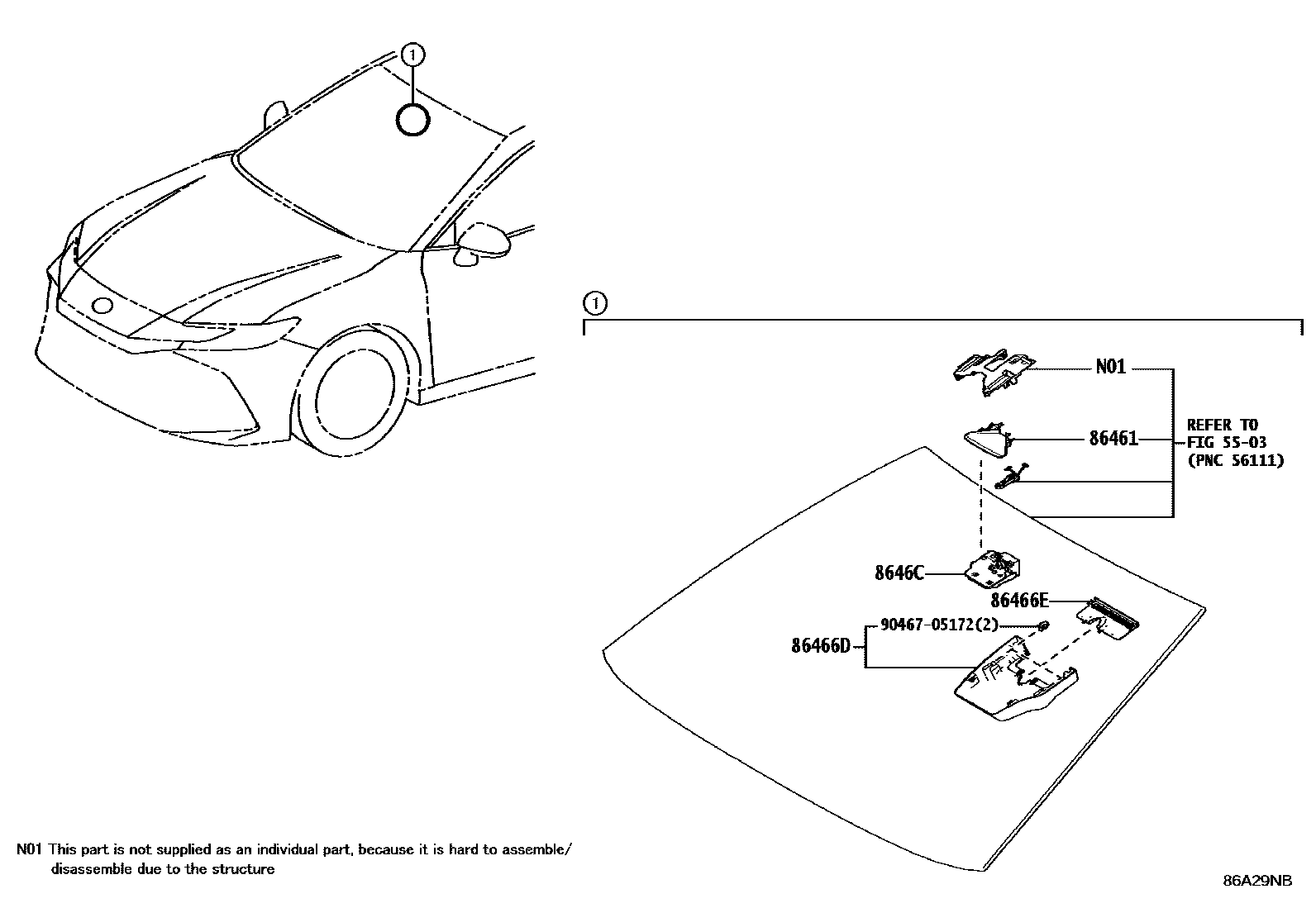 1

1

N01

86461

REFER TO
FIG 55-03
(PNC 56111)

8646C

86466E

90467-05172(2)

86466D

N01 This part is not supplied as an individual part, because it is hard to assemble/ disassemble due to the structure

86A29NB