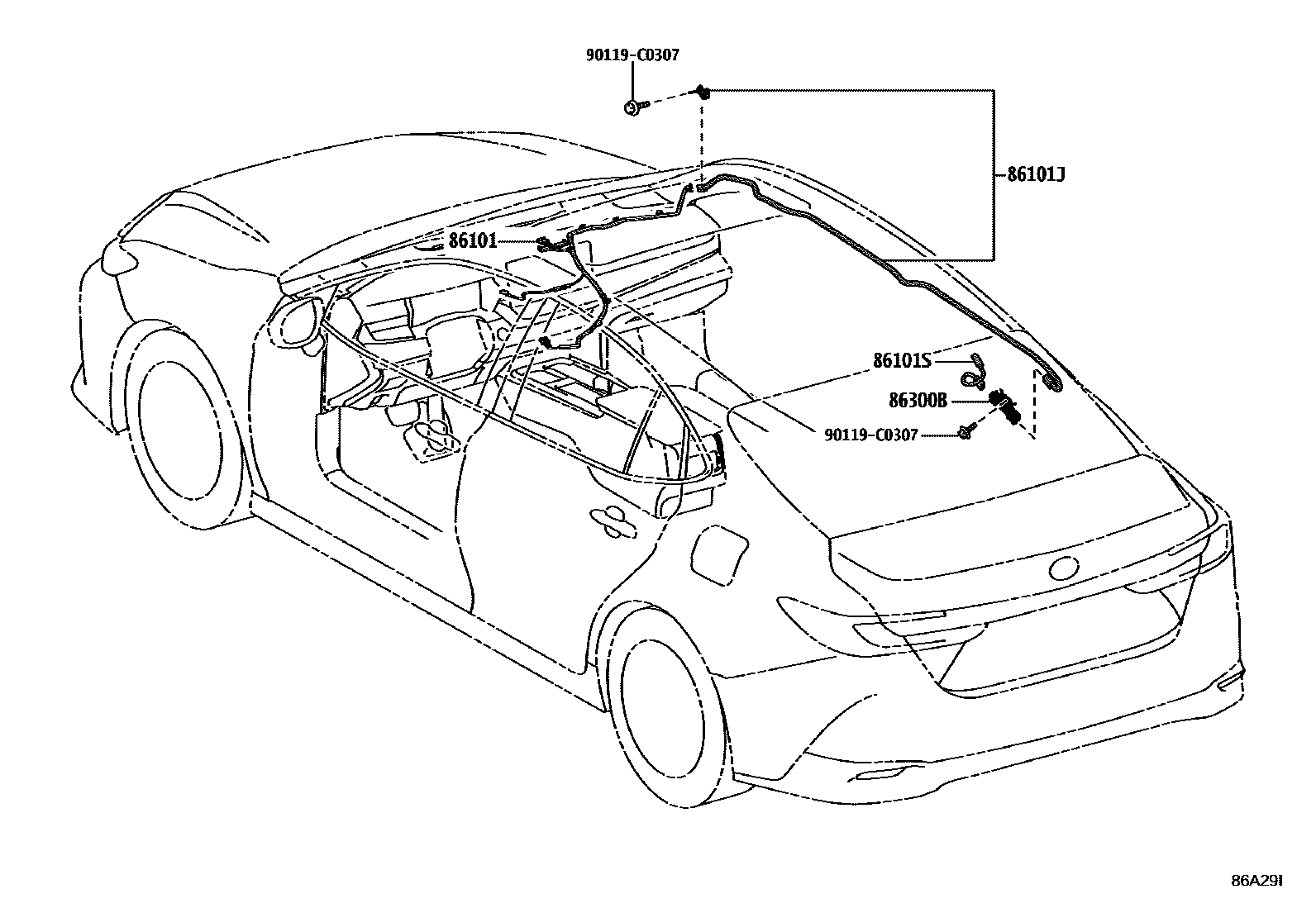 90119-C0307

86101J

86101

86101S

86300B

90119-C0307

86A29I