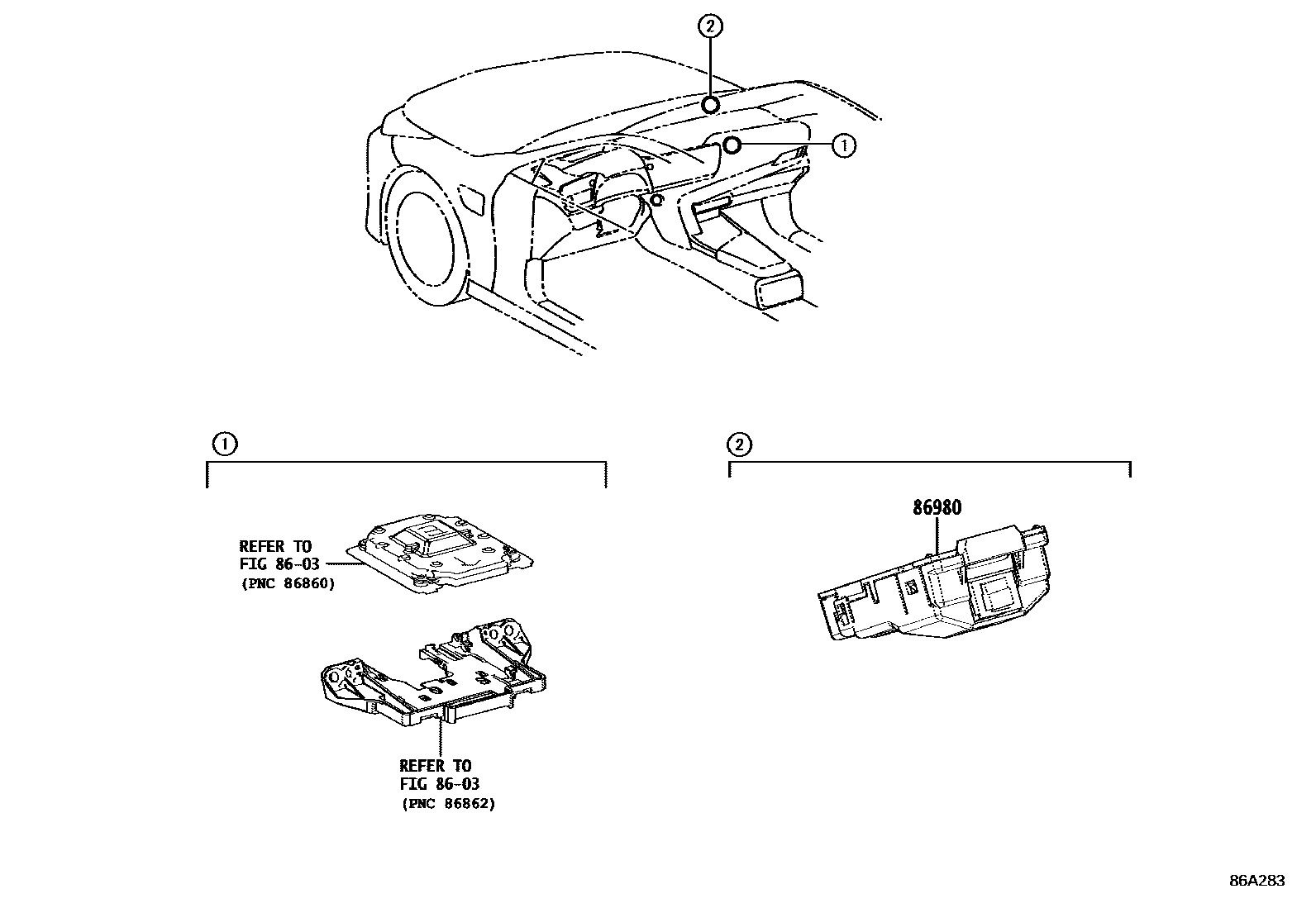 2

1

1

REFER TO
FIG 86-03
(PNC 86860)

REFER TO
FIG 86-03
(PNC 86862)

2

86980

86A283