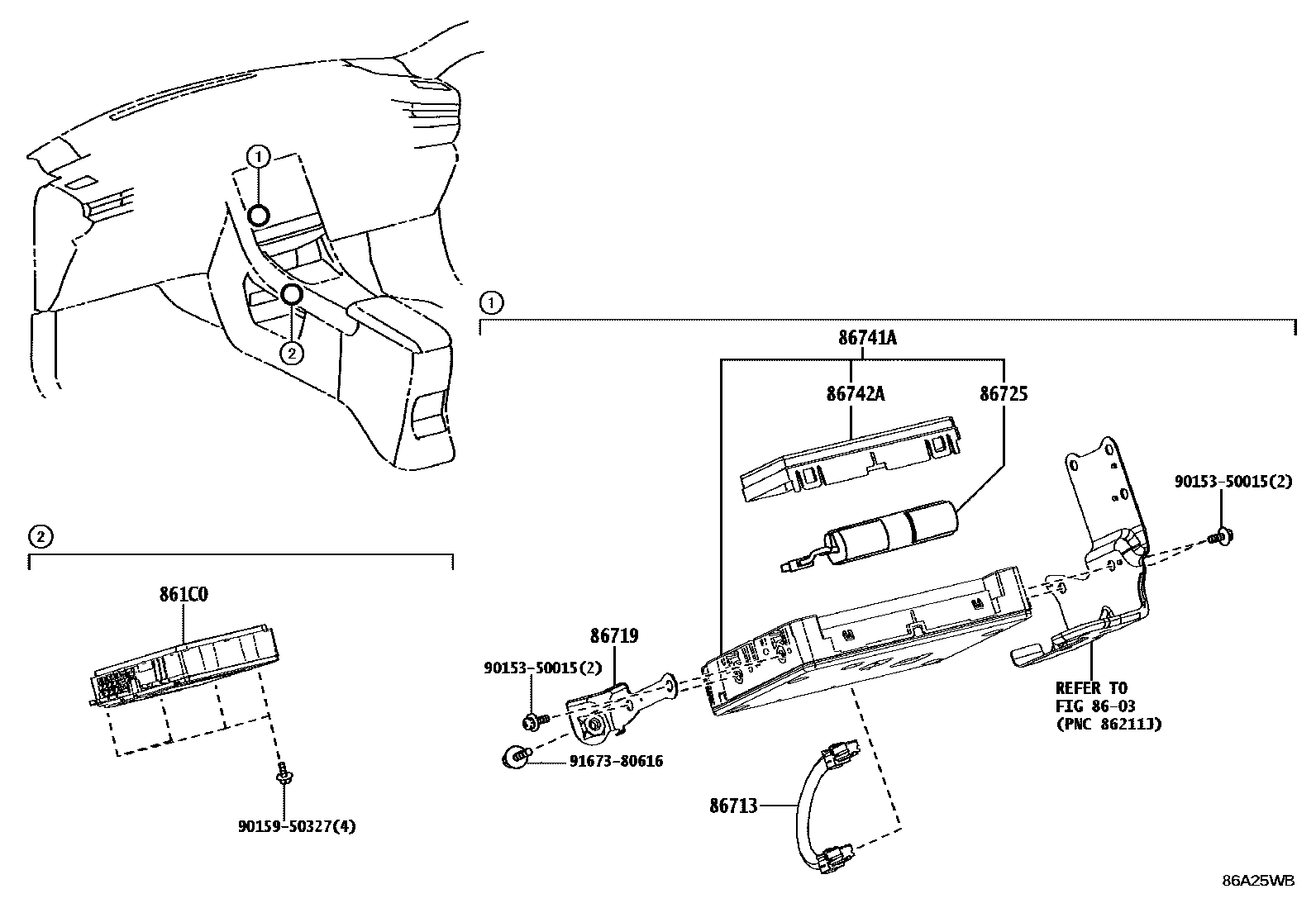 1

2

1

86741A

86742A

86725

90153-50015(2)

2

861C0

86719

90153-50015(2)

91673-80616

REFER TO
FIG 86-03
(PNC 86211J)

86713

90159-50327(4)

86A25WB