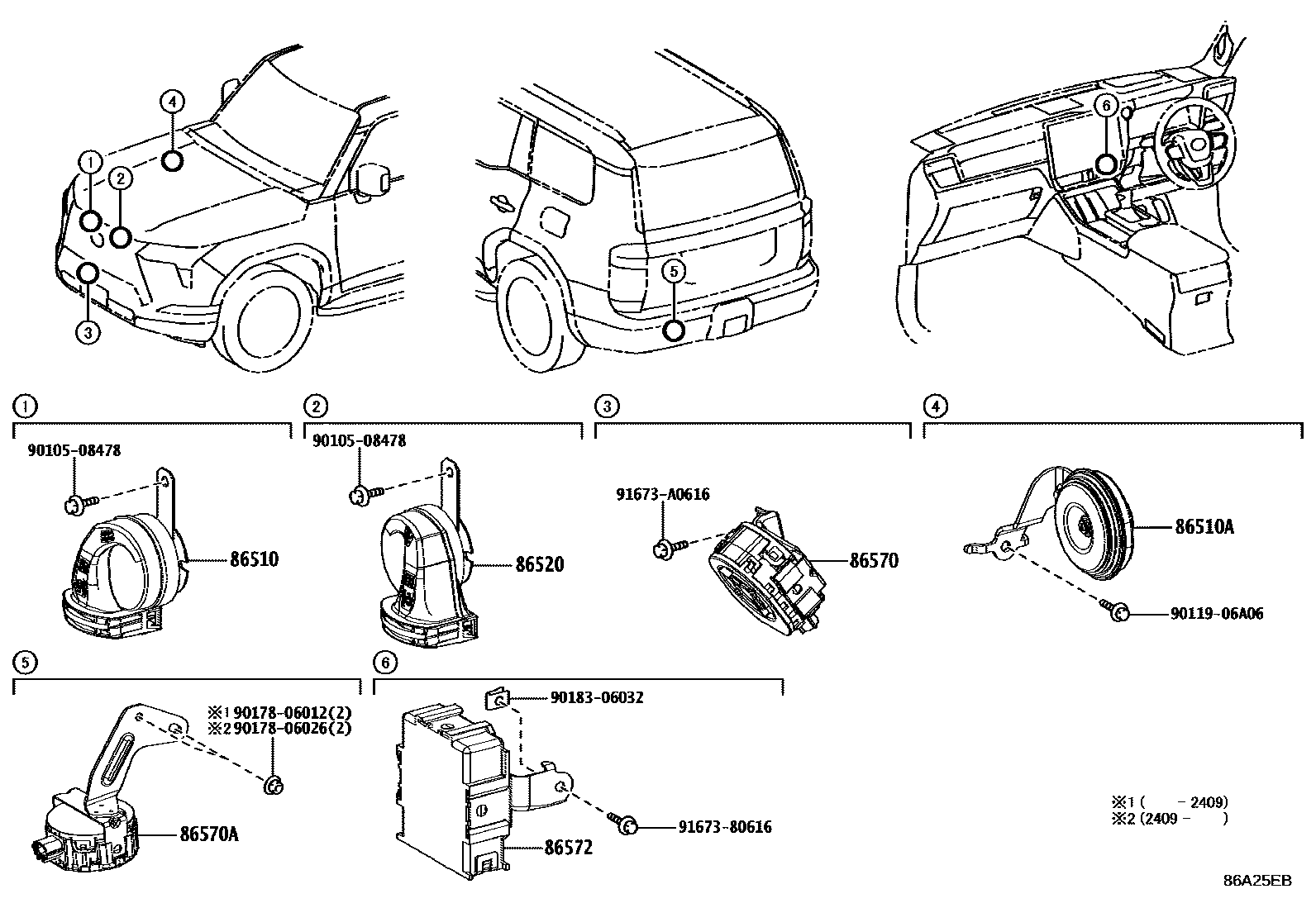 4
1
2
3
5
6

1
90105-08478
86510

2
90105-08478
86520

3
91673-A0616
86570

4
86510A
90119-06A06

5
※1 90178-06012(2)
※2 90178-06026(2)
86570A

6
90183-06032
91673-80616
86572

※1 ( - 2409)
※2 (2409 - )

86A25EB