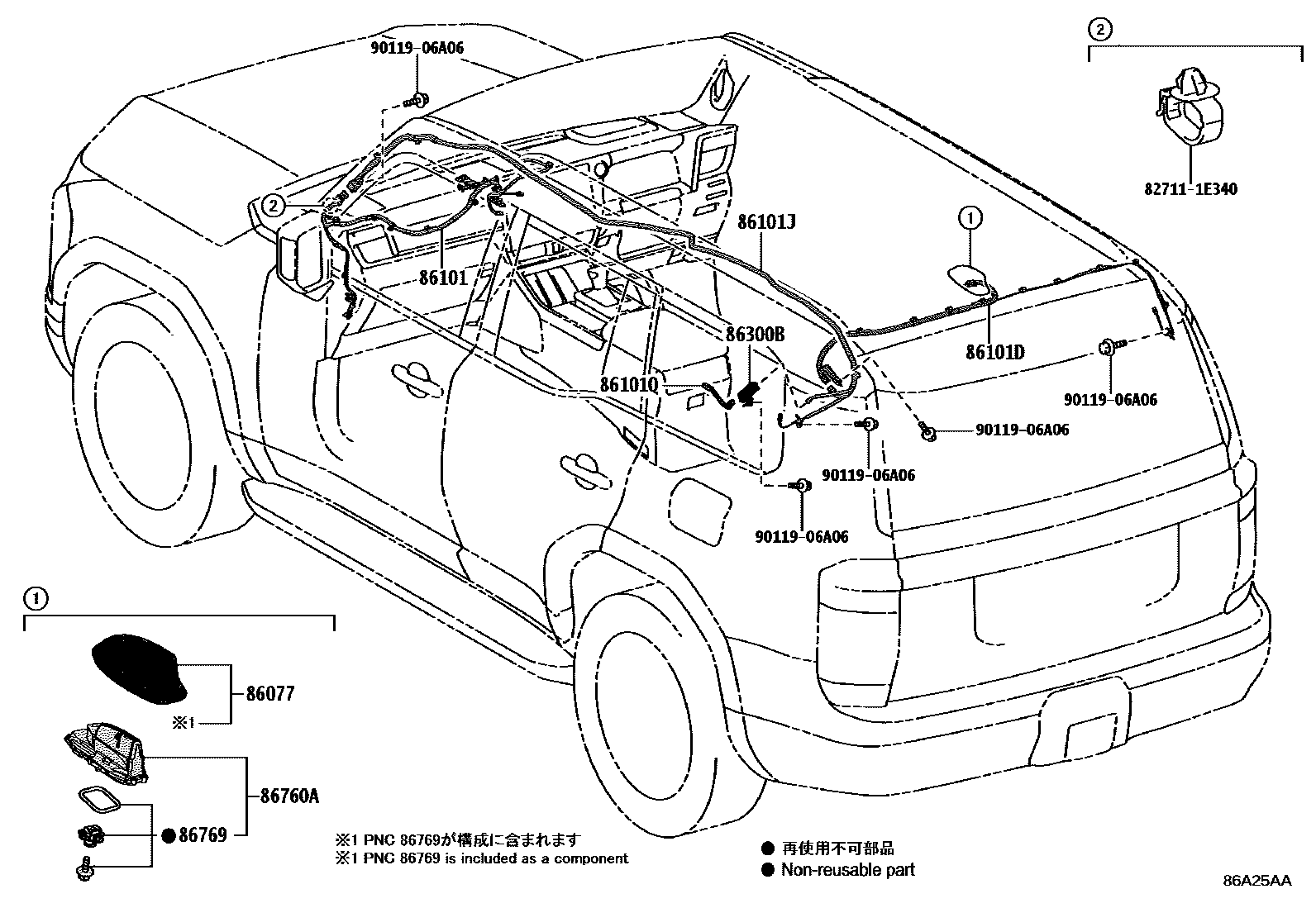 90119-06A06

②

82711-1E340

②

86101J

①

86101

86300B

86101D

86101Q

90119-06A06

90119-06A06

90119-06A06

90119-06A06

①

86077

※1

86760A

● 86769

※1 PNC 86769が構成に含まれます
※1 PNC 86769 is included as a component

● 再使用不可部品
● Non-reusable part

86A25AA