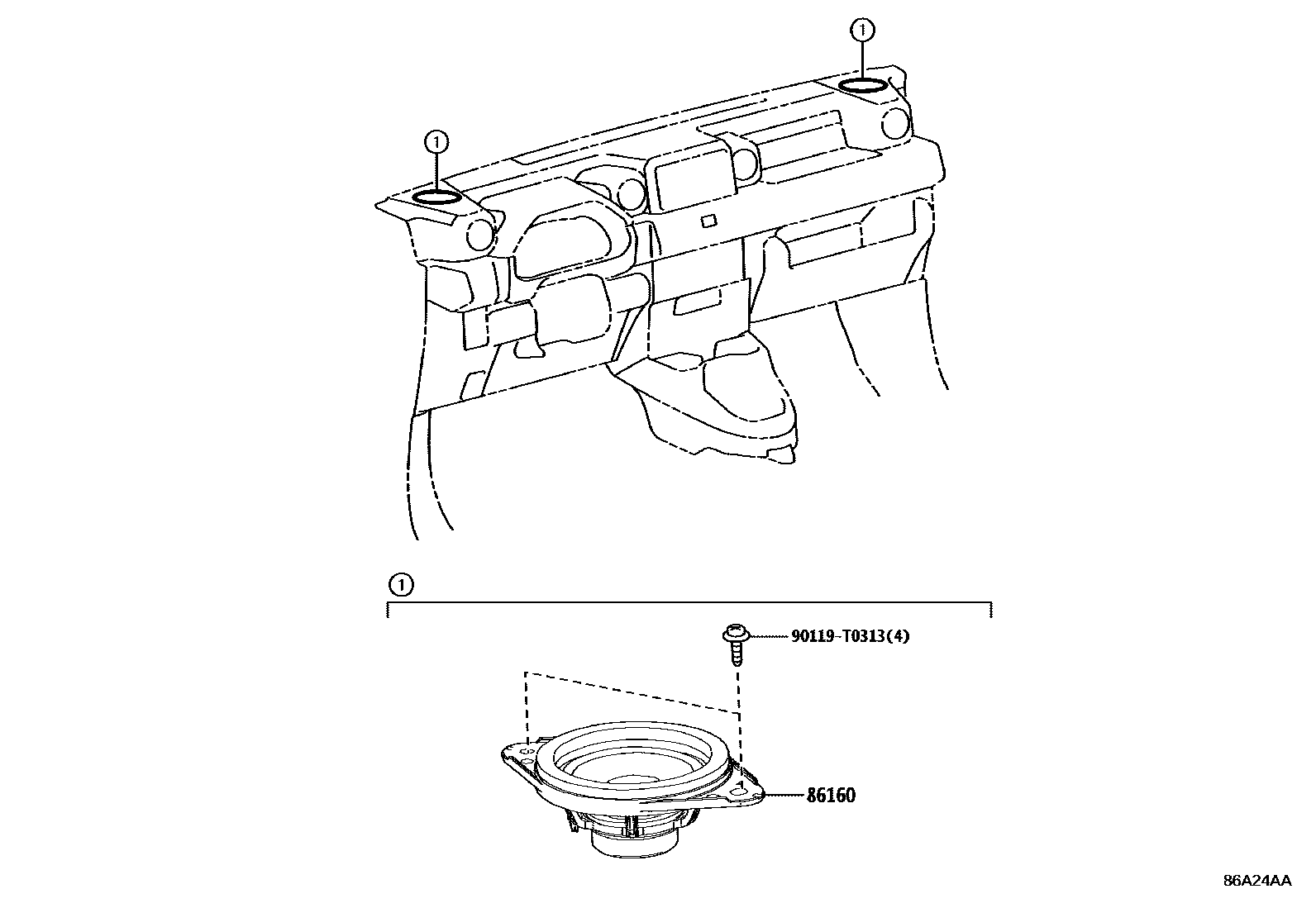 1

1

1

90119-T0313(4)

86160

86A24AA