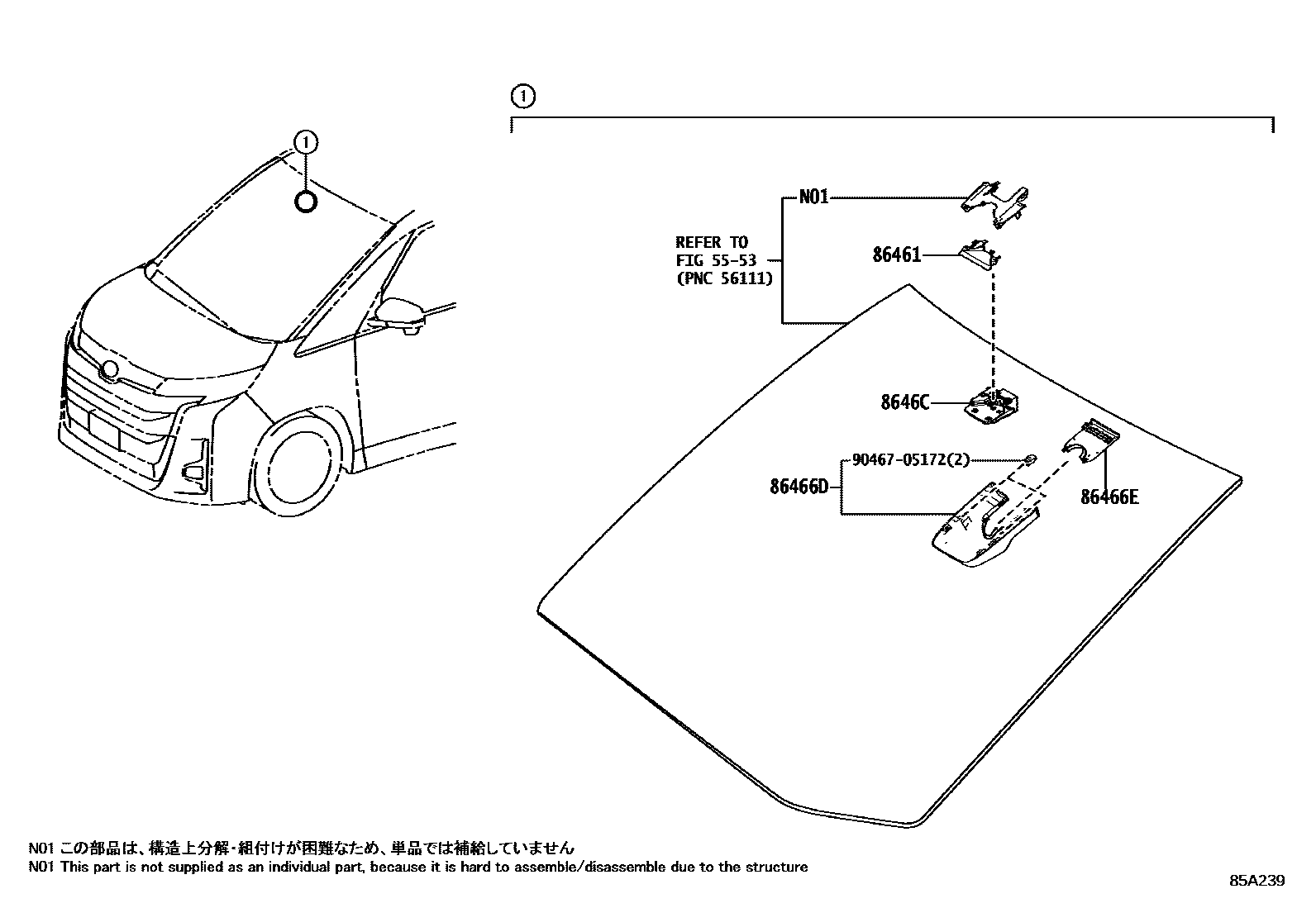 ①

①

N01

REFER TO
FIG 55-53
(PNC 56111)

86461

8646C

90467-05172(2)

86466D

86466E

N01 この部品は、構造上分解・組付けが困難なため、単品では補給していません
N01 This part is not supplied as an individual part, because it is hard to assemble/disassemble due to the structure

85A239