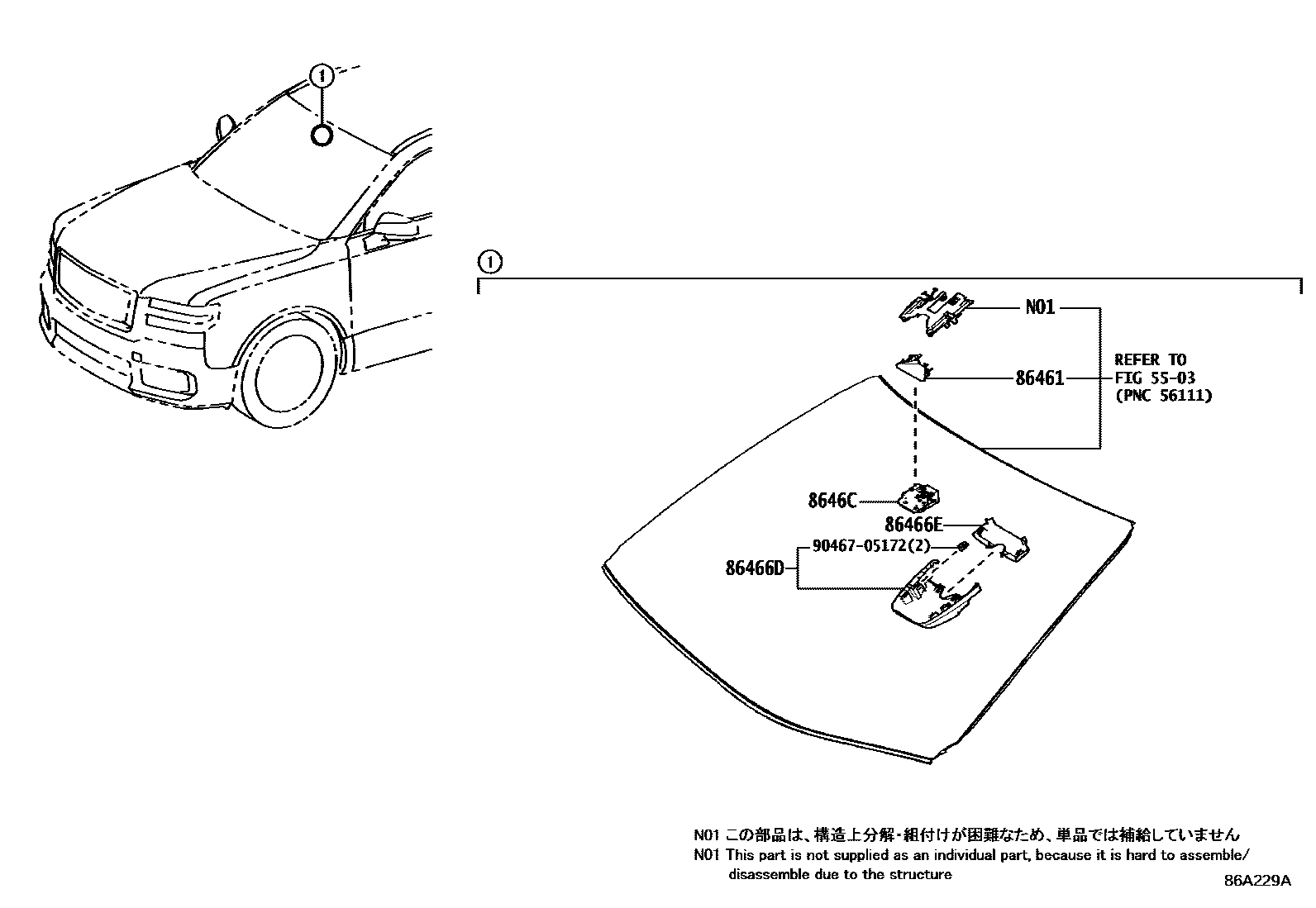 1

1

N01

86461

REFER TO
FIG 55-03
(PNC 56111)

8646C

86466E

90467-05172(2)

86466D

N01 この部品は、構造上分解・組付けが困難なため、単品では補給していません
N01 This part is not supplied as an individual part, because it is hard to assemble/ disassemble due to the structure

86A229A