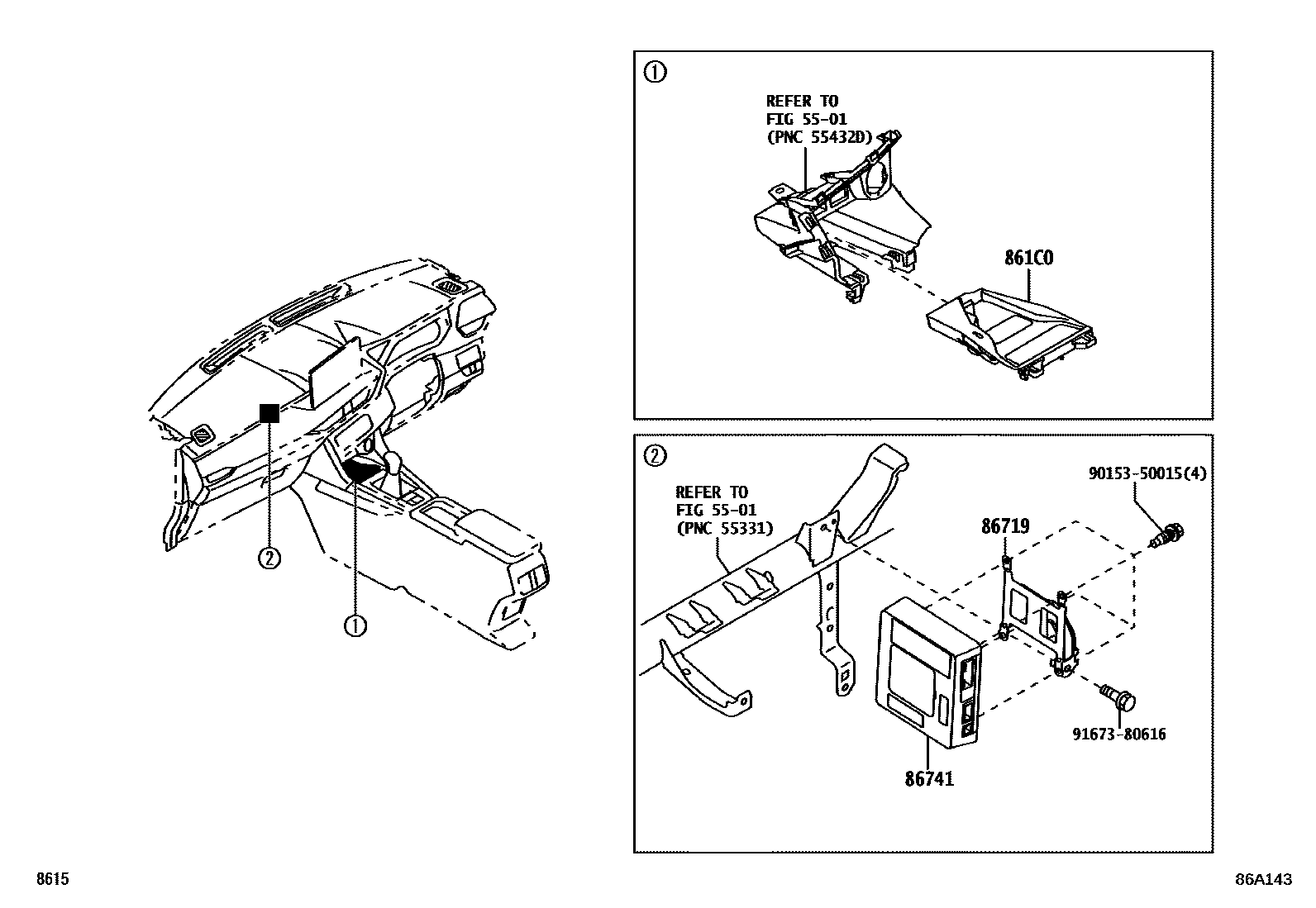 ②

①

①

REFER TO
FIG 55-01
(PNC 55432D)

861C0

②

REFER TO
FIG 55-01
(PNC 55331)

90153-50015(4)

86719

91673-80616

86741

8615

86A143