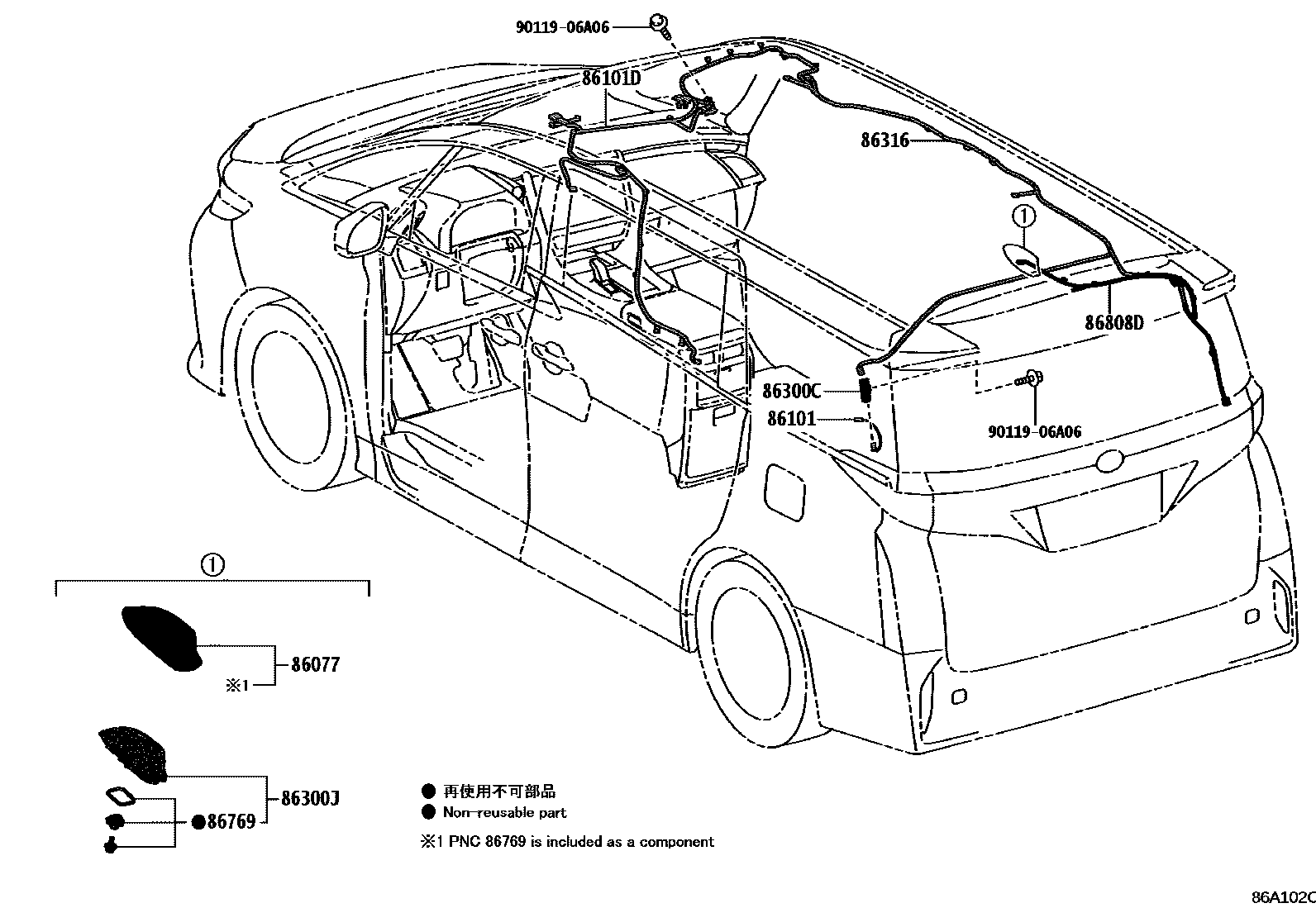 90119-06A06
86101D
86316
①
86808D
86300C
86101
90119-06A06
①
86077
※1
86300J
●86769
● 再使用不可部品
● Non-reusable part
※1 PNC 86769 is included as a component
86A102C