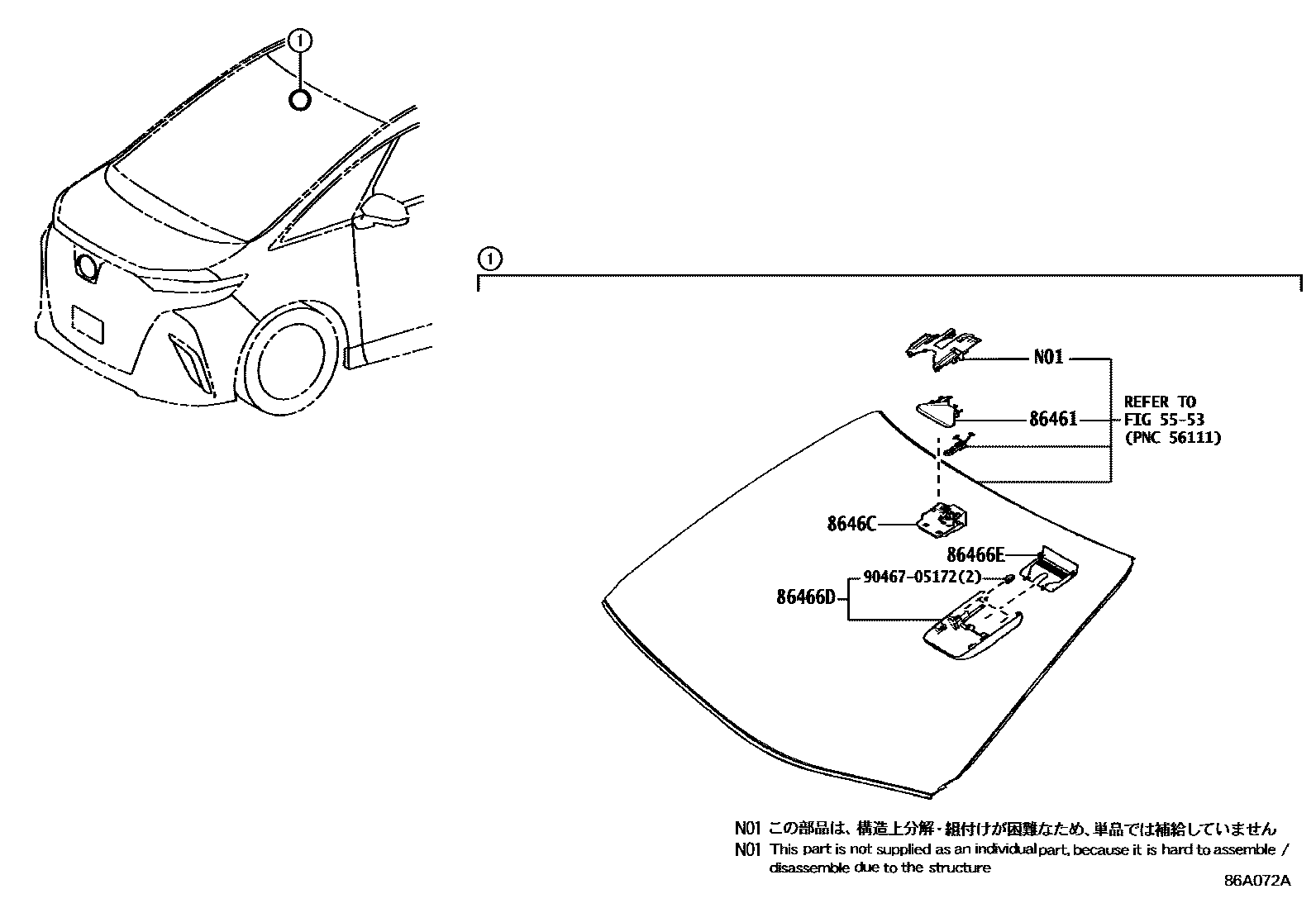 ①

①

N01

86461

REFER TO
FIG 55-53
(PNC 56111)

8646C

86466E

90467-05172(2)

86466D

N01 この部品は、構造上分解・組付けが困難なため、単品では補給していません
N01 This part is not supplied as an individual part, because it is hard to assemble / disassemble due to the structure

86A072A