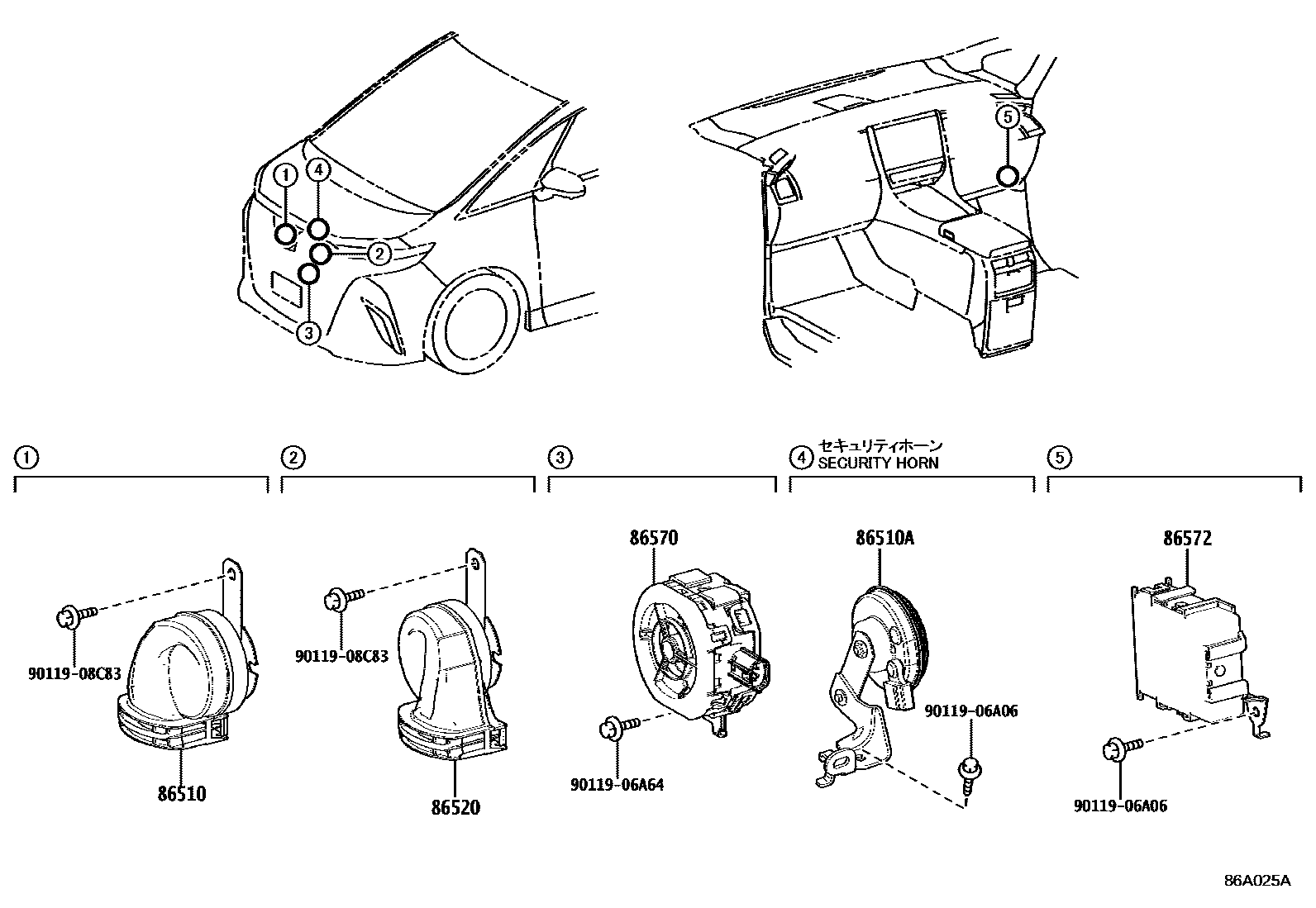 1
4
2
3
5

1
2
3
4 セキュリティホーン SECURITY HORN
5

90119-08C83
86510

90119-08C83
86520

86570
90119-06A64

86510A
90119-06A06

86572
90119-06A06

86A025A