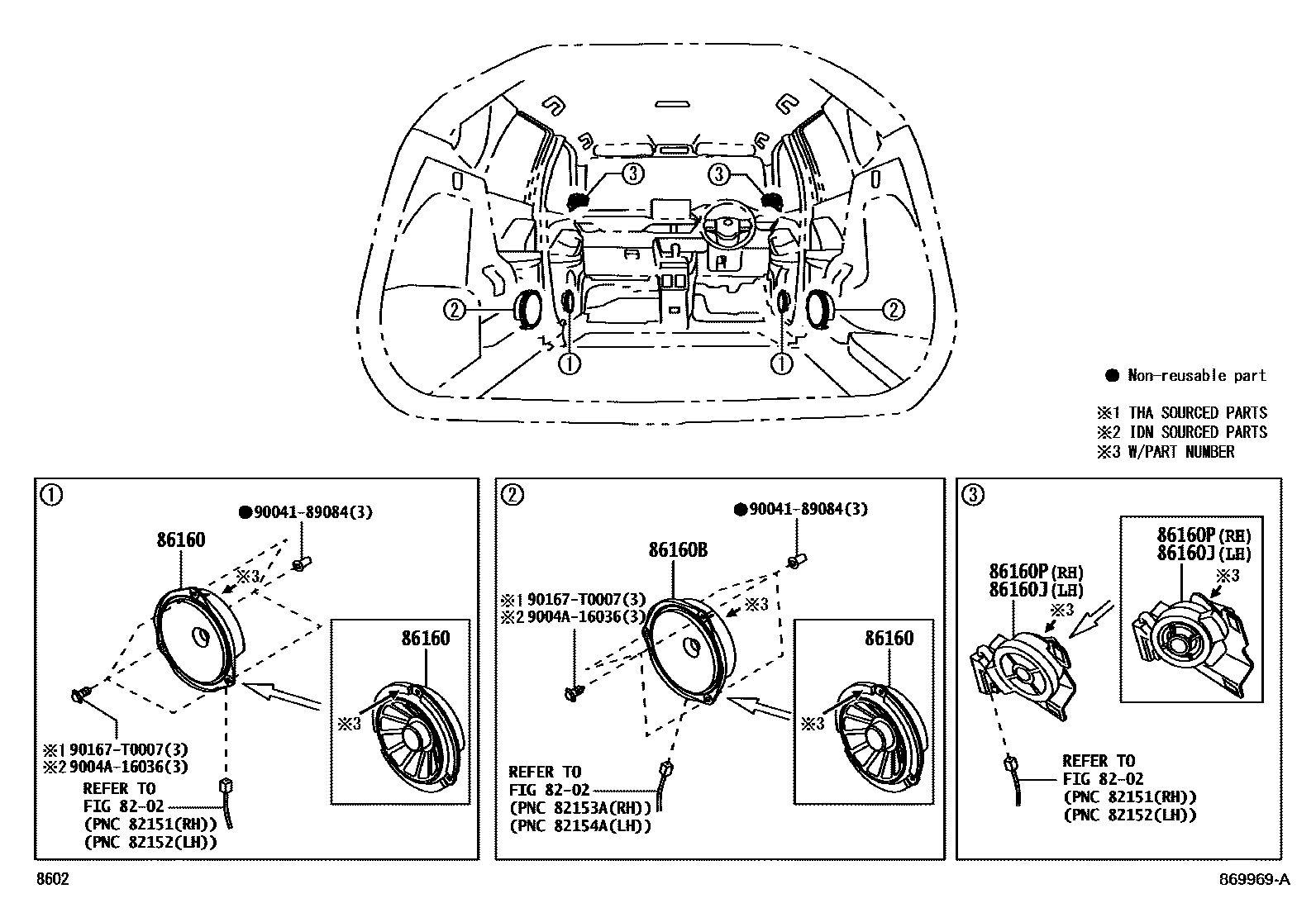 ③ ③

② ②

① ①

● Non-reusable part

※1 THA SOURCED PARTS
※2 IDN SOURCED PARTS
※3 W/PART NUMBER

①

●90041-89084(3)

86160

※3

86160

※3

※1 90167-T0007(3)
※2 9004A-16036(3)

REFER TO
FIG 82-02
(PNC 82151(RH))
(PNC 82152(LH))

②

●90041-89084(3)

86160B

※1 90167-T0007(3)
※2 9004A-16036(3)

※3

86160

※3

REFER TO
FIG 82-02
(PNC 82153A(RH))
(PNC 82154A(LH))

③

86160P(RH)
86160J(LH)
※3

86160P(RH)
86160J(LH)
※3

REFER TO
FIG 82-02
(PNC 82151(RH))
(PNC 82152(LH))

8602

869969-A