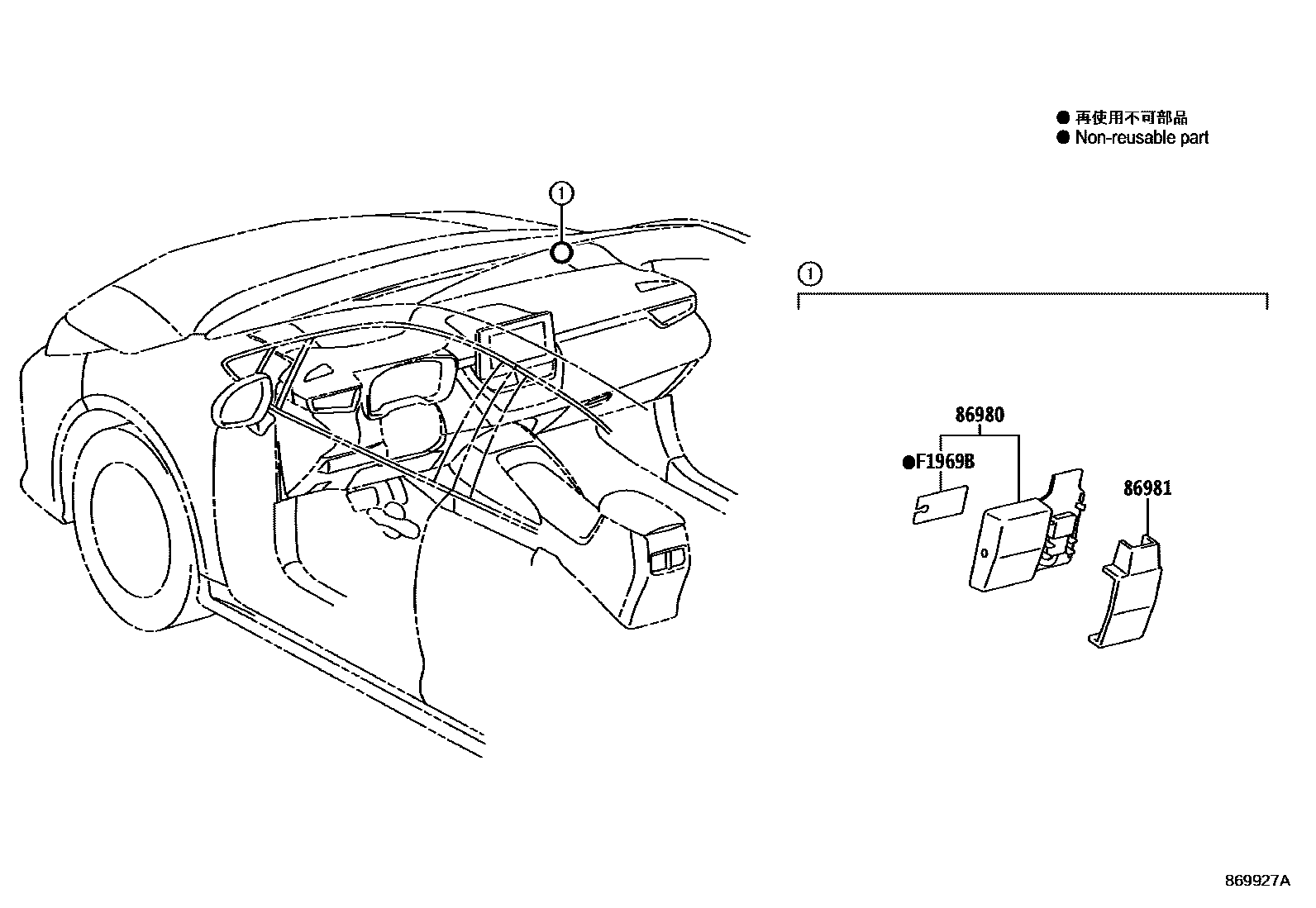 ● 再使用不可部品
● Non-reusable part

①

①

86980

●F1969B

86981

869927A