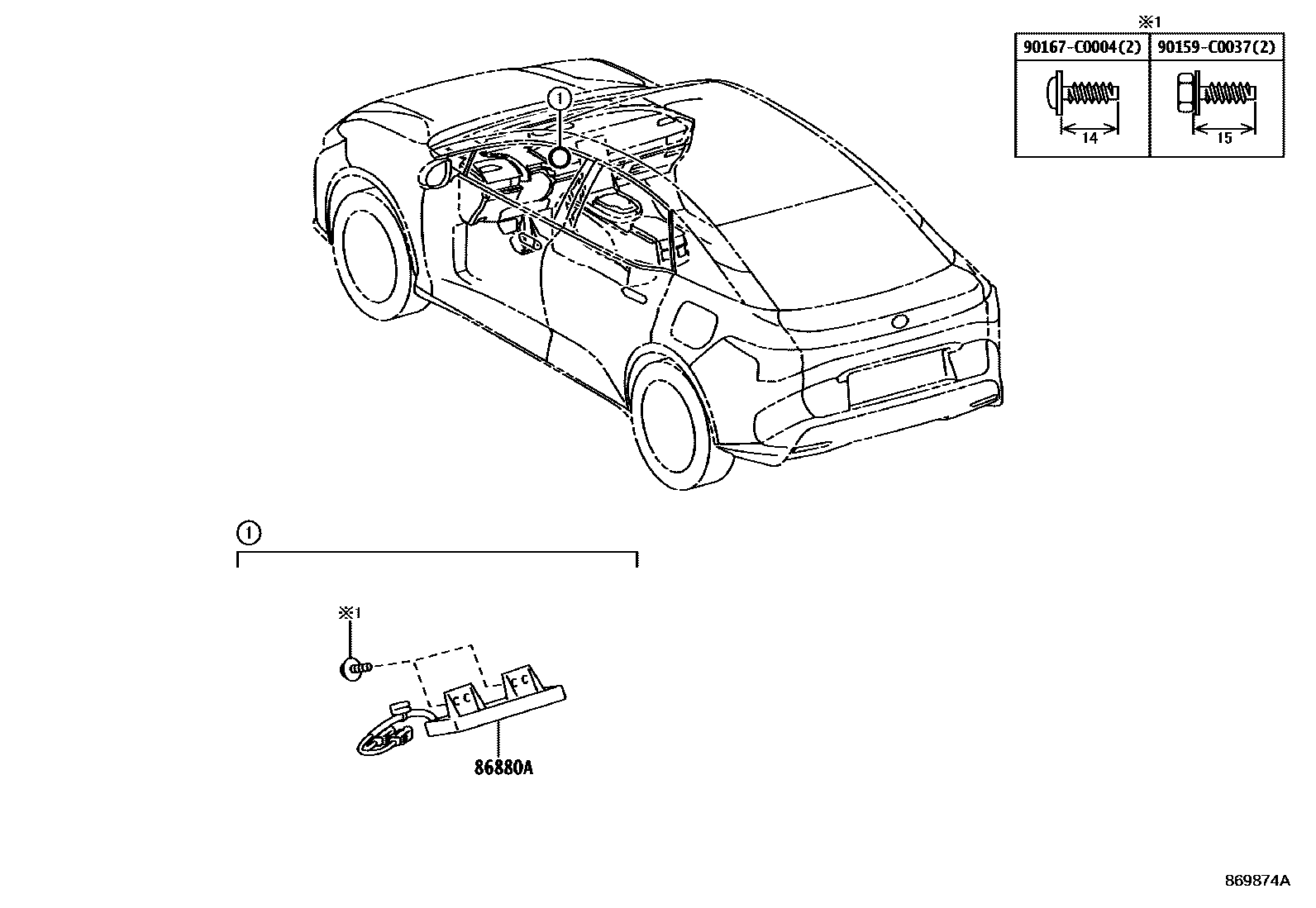 ※1

| 90167-C0004(2) | 90159-C0037(2) |
|---|---|
| 14 | 15 |

1

1

※1

86880A

869874A