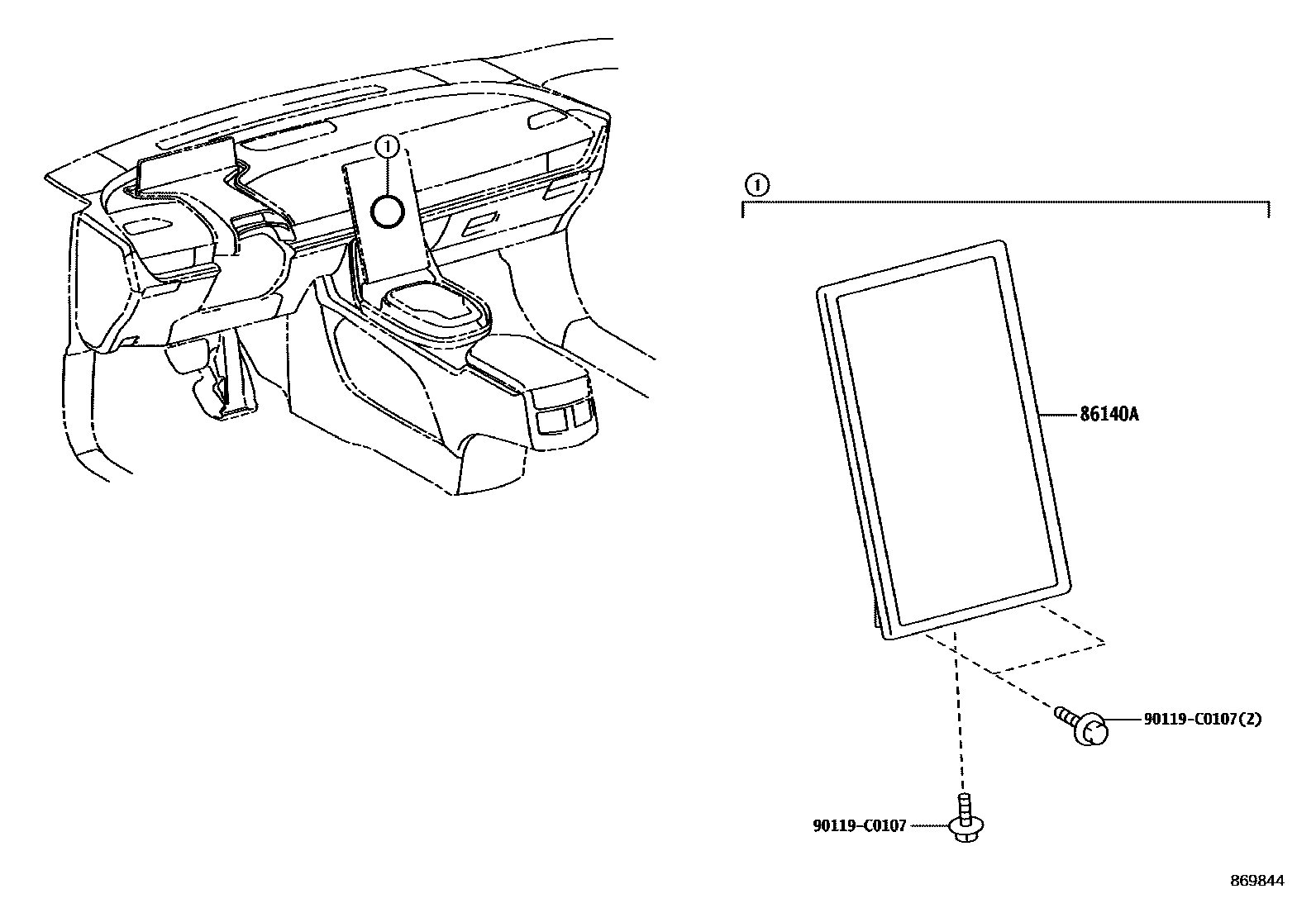 1

1

86140A

90119-C0107(2)

90119-C0107

869844