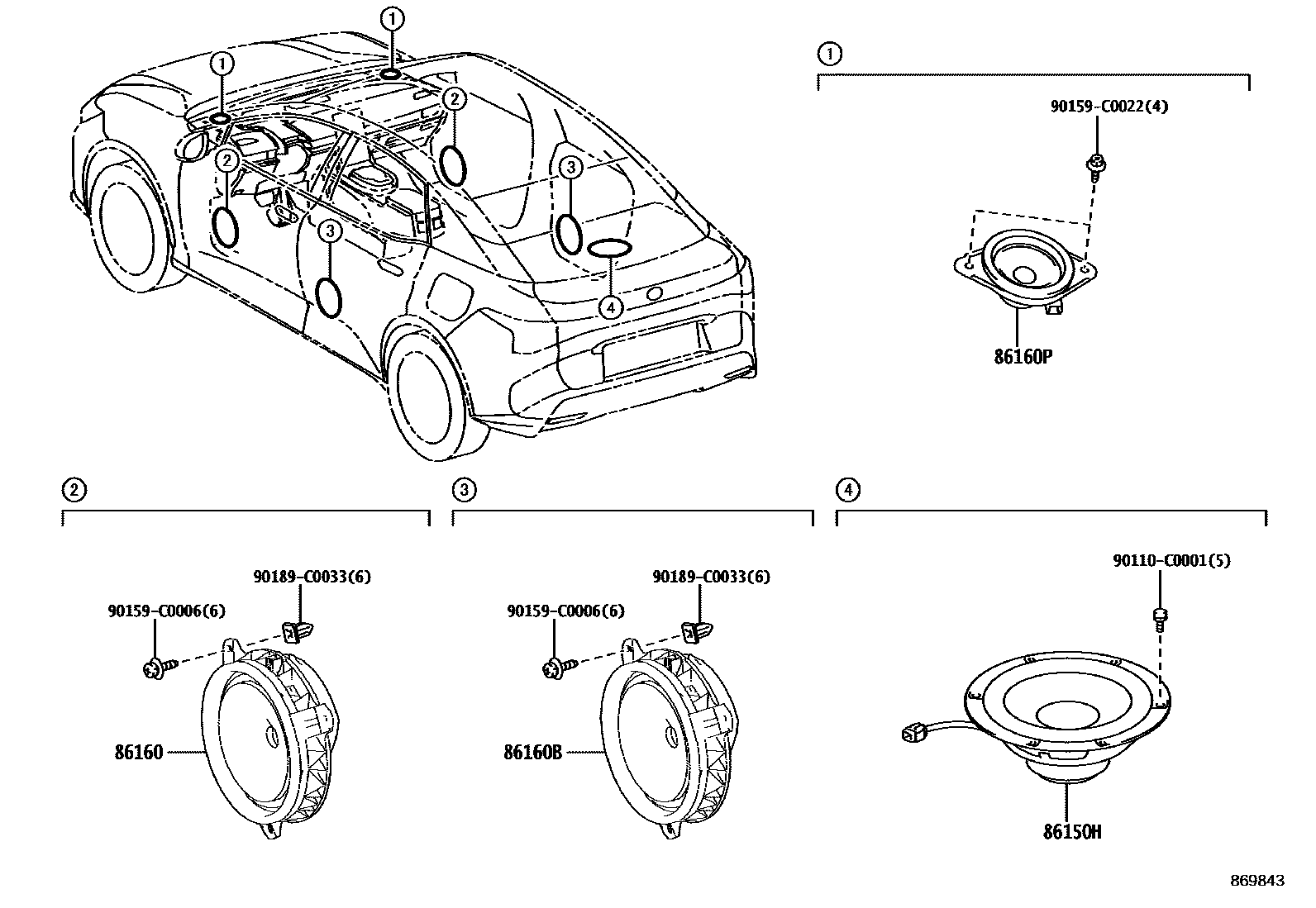 1
1
2
2
3
3
4

1
90159-C0022(4)
86160P

2
90189-C0033(6)
90159-C0006(6)
86160

3
90189-C0033(6)
90159-C0006(6)
86160B

4
90110-C0001(5)
86150H

869843