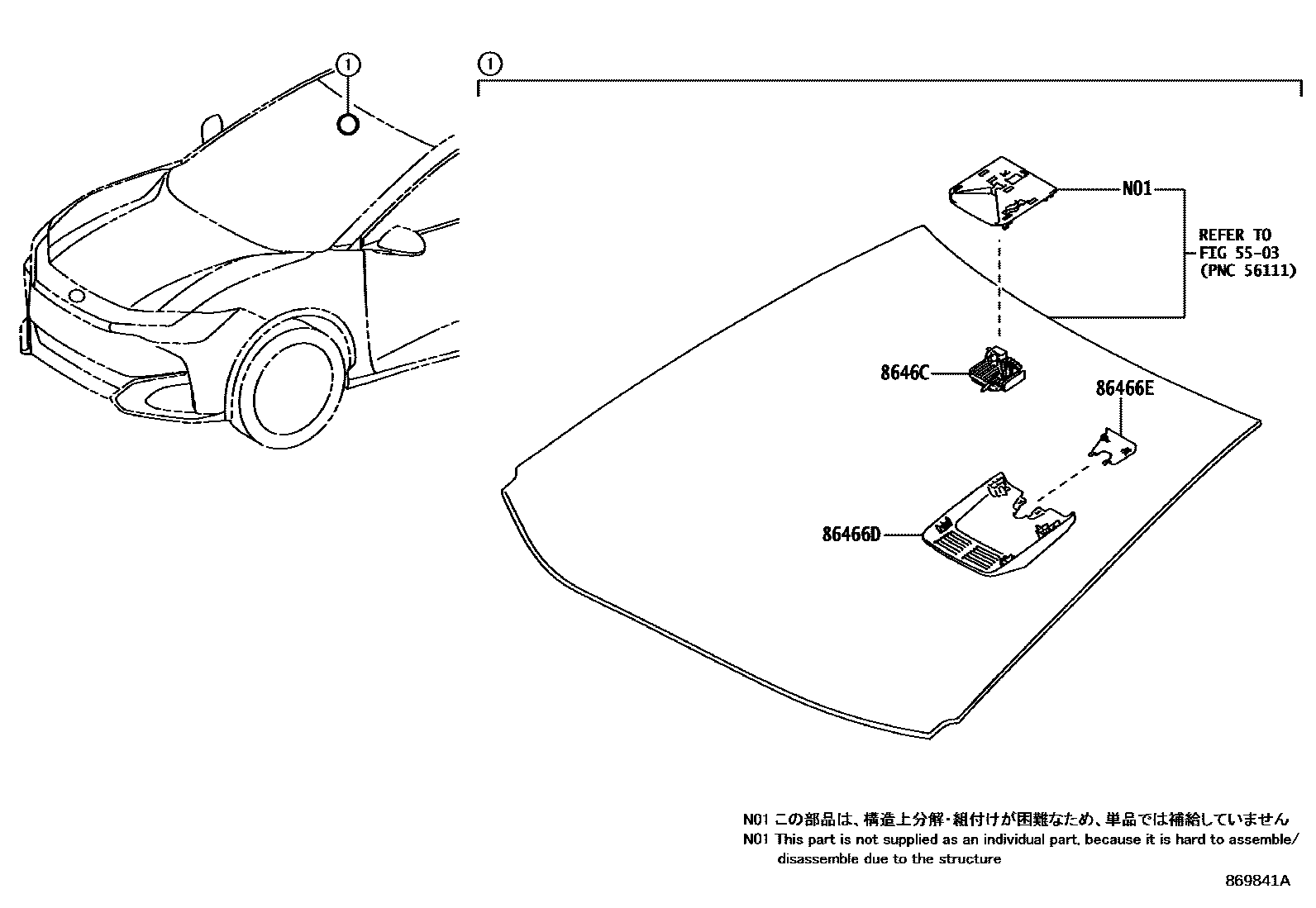 ①

①

N01

REFER TO
FIG 55-03
(PNC 56111)

8646C

86466E

86466D

N01 この部品は、構造上分解・組付けが困難なため、単品では補給していません
N01 This part is not supplied as an individual part, because it is hard to assemble/ disassemble due to the structure

869841A