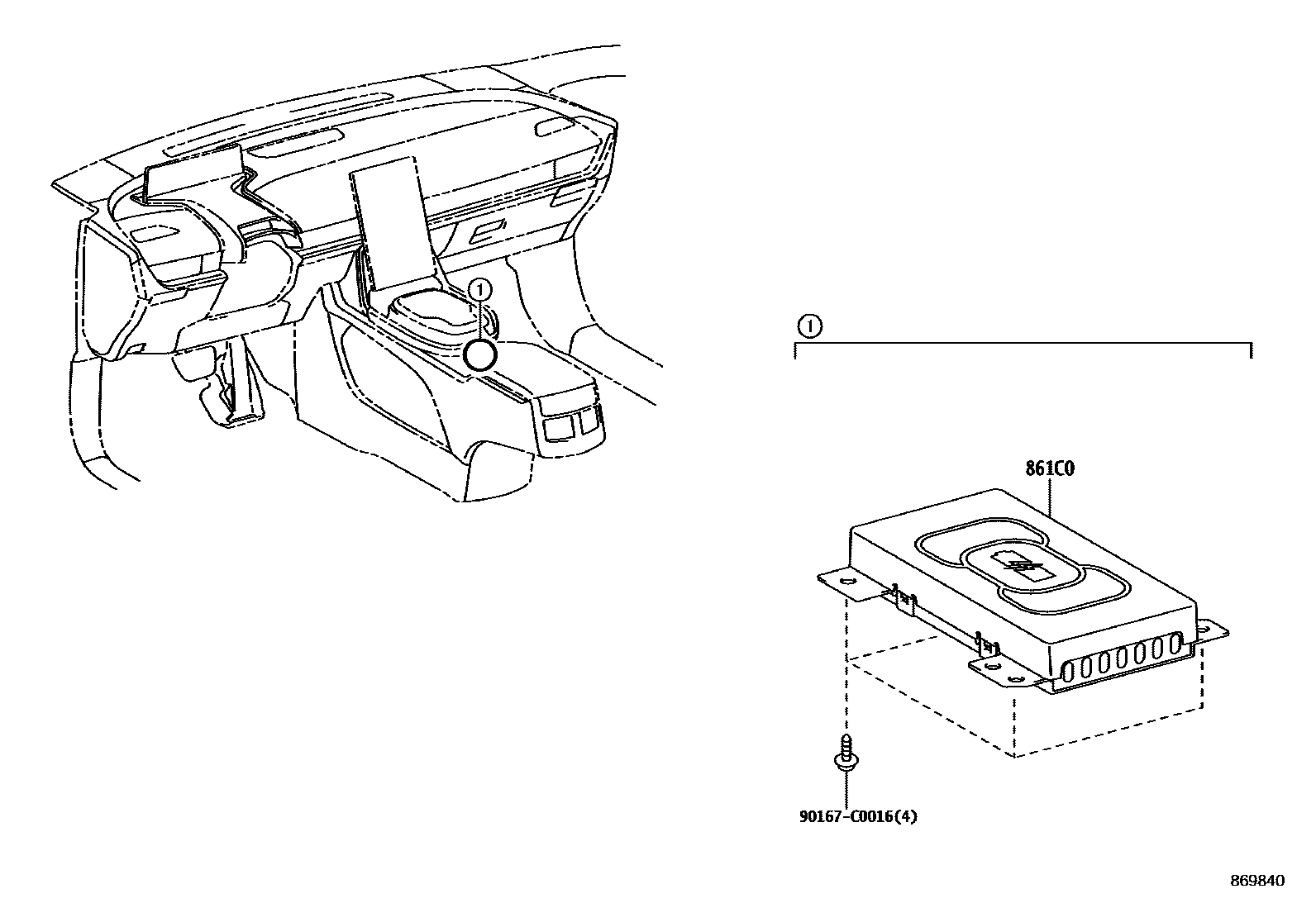 1

1

861C0

90167-C0016(4)

869840