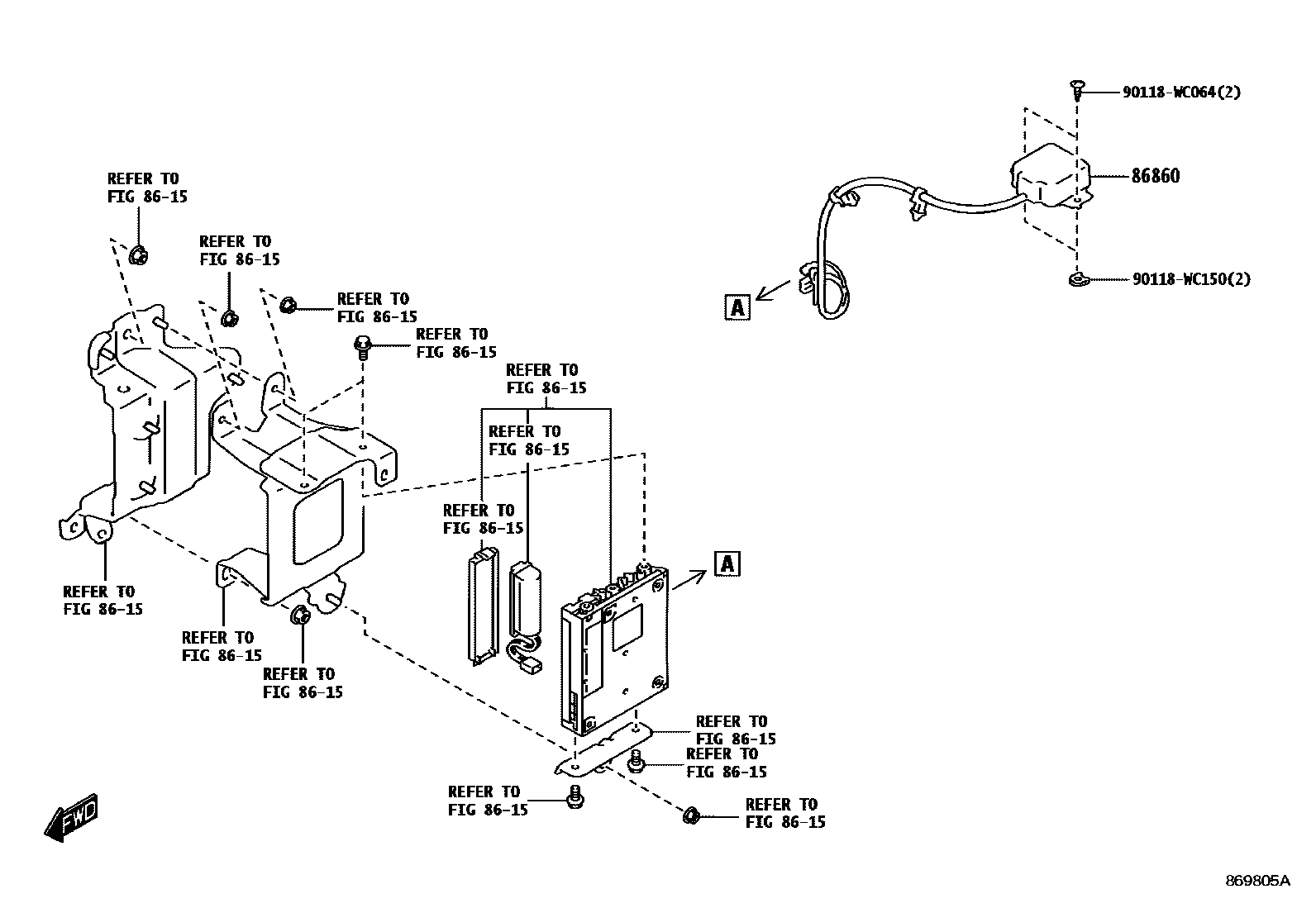 90118-WC064(2)

86860

90118-WC150(2)

A

REFER TO
FIG 86-15

REFER TO
FIG 86-15

REFER TO
FIG 86-15

REFER TO
FIG 86-15

REFER TO
FIG 86-15

REFER TO
FIG 86-15

REFER TO
FIG 86-15

A

REFER TO
FIG 86-15

REFER TO
FIG 86-15

REFER TO
FIG 86-15

REFER TO
FIG 86-15

REFER TO
FIG 86-15

REFER TO
FIG 86-15

REFER TO
FIG 86-15

FWD

869805A