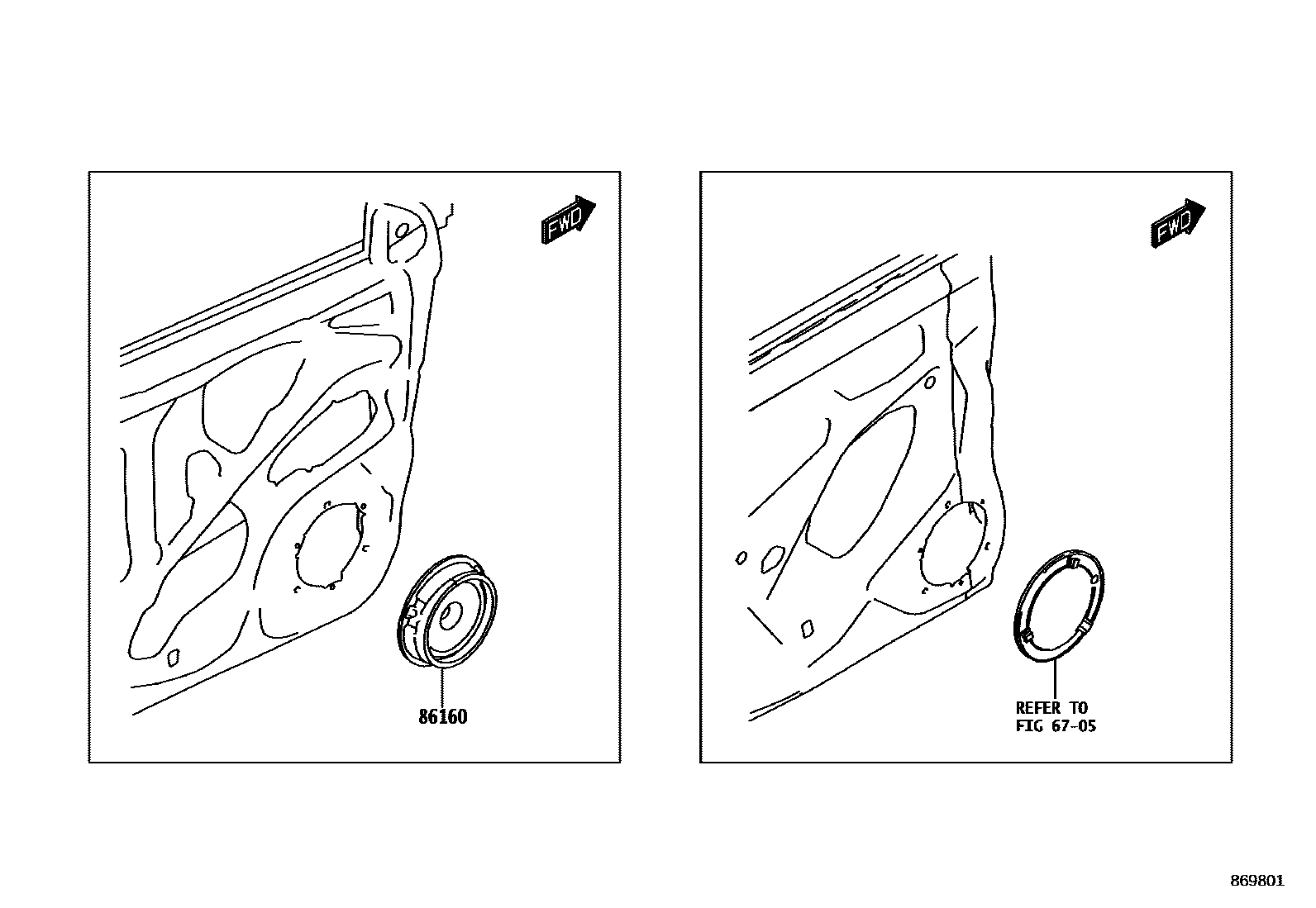 FWD

86160

FWD

REFER TO
FIG 67-05

869801