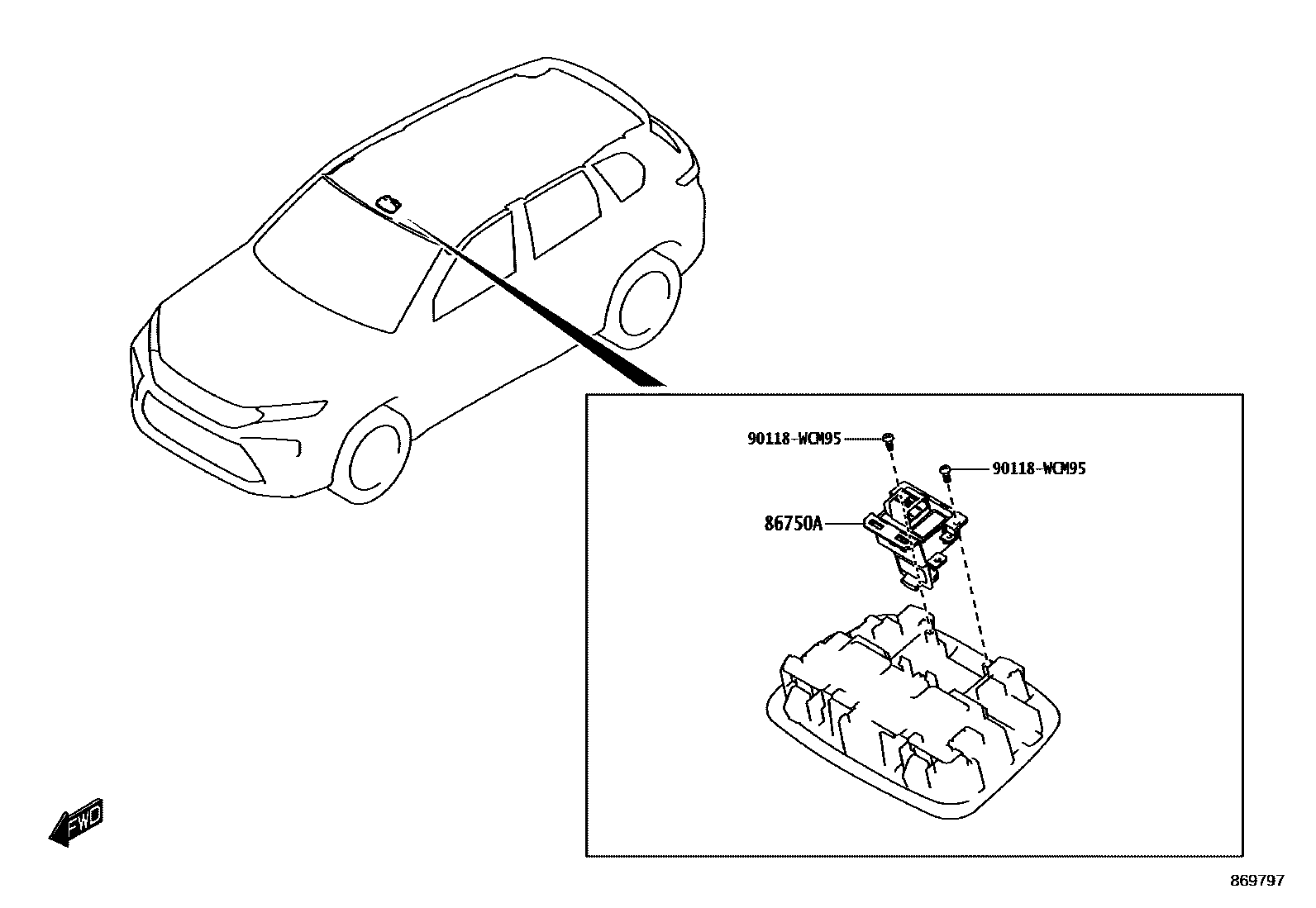 90118-WCM95

90118-WCM95

86750A

FWD

869797