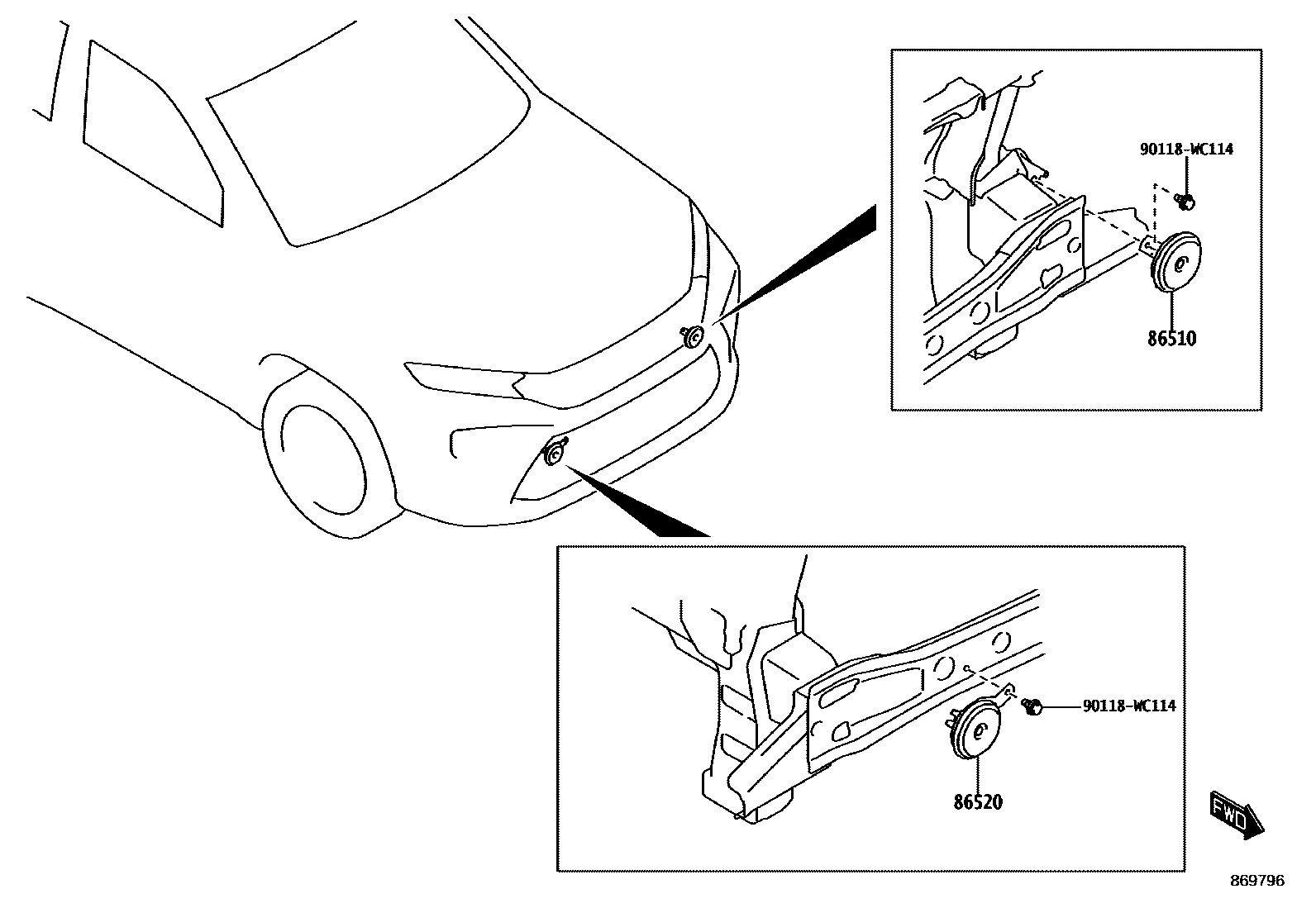 90118-WC114

86510

90118-WC114

86520

FWD

869796