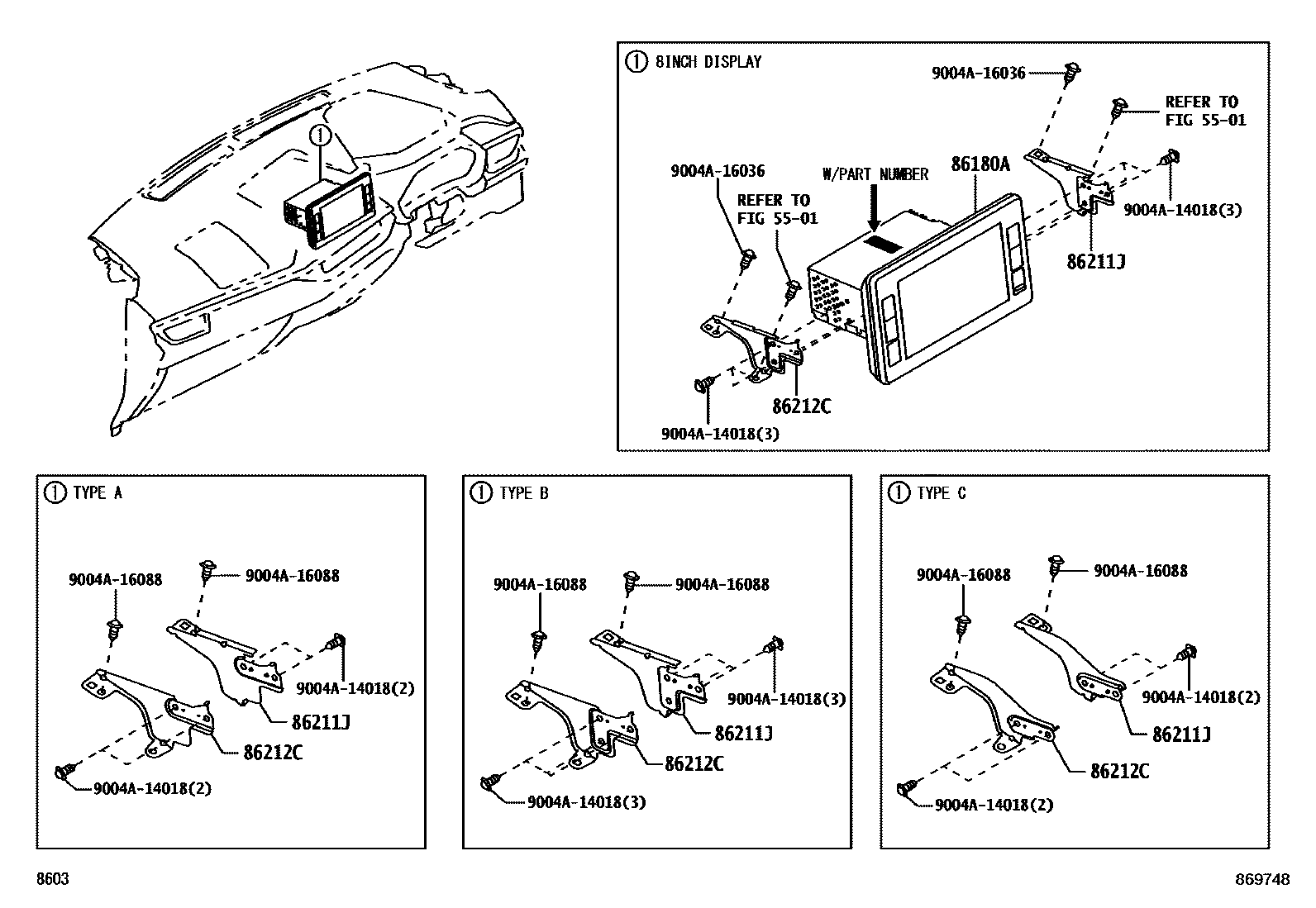 1

1 8INCH DISPLAY
9004A-16036
REFER TO FIG 55-01
9004A-16036
REFER TO FIG 55-01
W/PART NUMBER
86180A
9004A-14018(3)
86211J
86212C
9004A-14018(3)

1 TYPE A
9004A-16088
9004A-16088
9004A-14018(2)
86211J
86212C
9004A-14018(2)

1 TYPE B
9004A-16088
9004A-16088
9004A-14018(3)
86211J
86212C
9004A-14018(3)

1 TYPE C
9004A-16088
9004A-16088
9004A-14018(2)
86211J
86212C
9004A-14018(2)

8603
869748