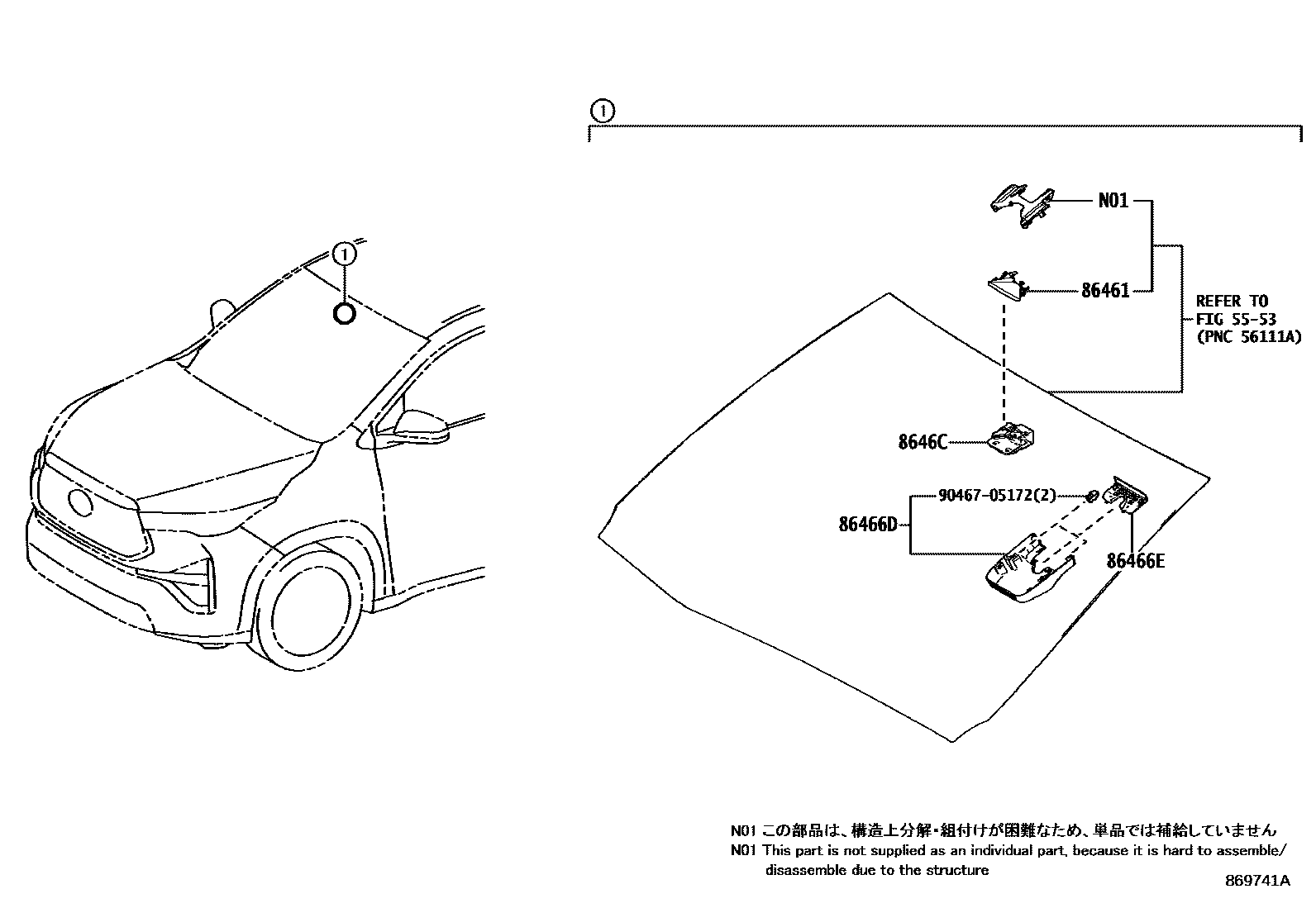 1

1

N01

86461

REFER TO
FIG 55-53
(PNC 56111A)

8646C

90467-05172(2)

86466D

86466E

N01 この部品は、構造上分解・組付けが困難なため、単品では補給していません
N01 This part is not supplied as an individual part, because it is hard to assemble/ disassemble due to the structure

869741A