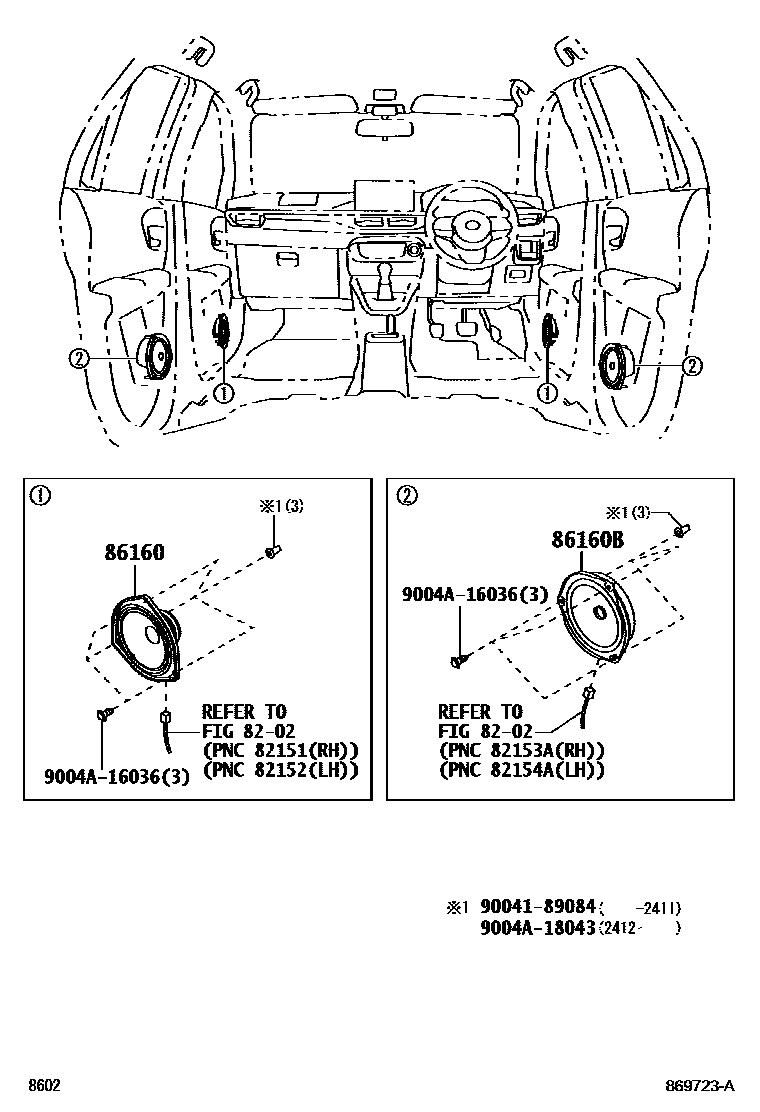 ②
①
①
②

①
※1(3)
86160
REFER TO
FIG 82-02
(PNC 82151(RH))
(PNC 82152(LH))
9004A-16036(3)

②
※1(3)
86160B
9004A-16036(3)
REFER TO
FIG 82-02
(PNC 82153A(RH))
(PNC 82154A(LH))

※1 90041-89084( -2411)
9004A-18043(2412- )

8602
869723-A