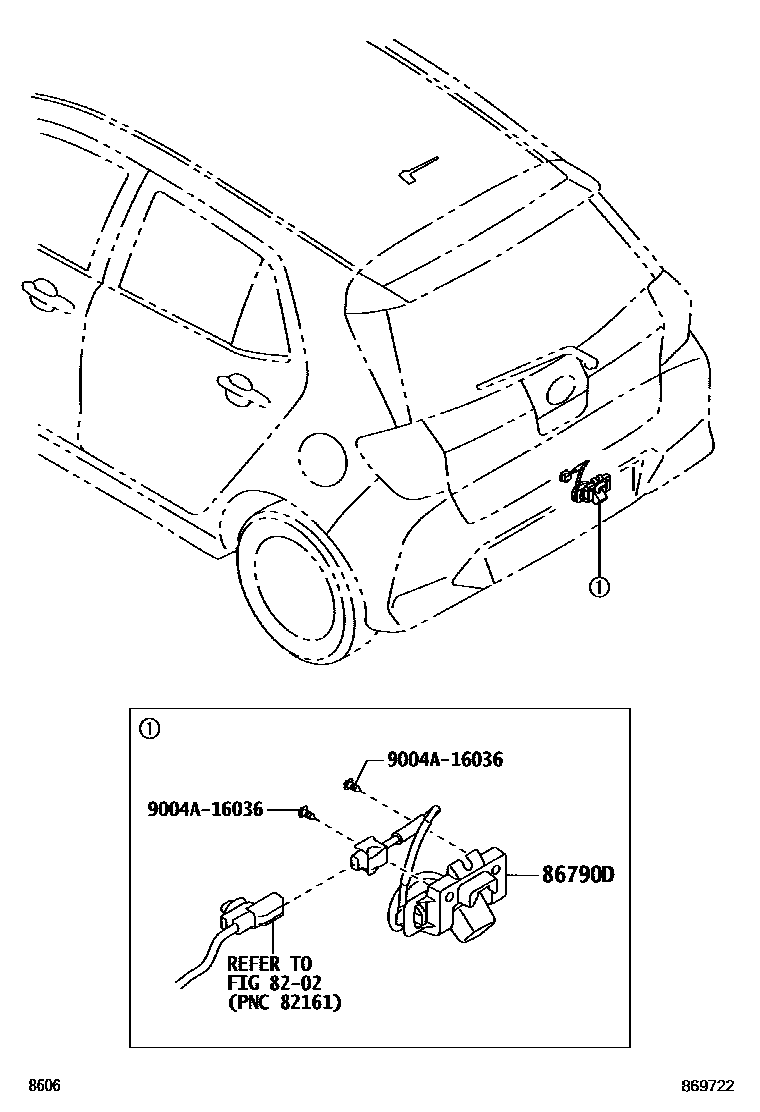 ①

①

9004A-16036

9004A-16036

86790D

REFER TO
FIG 82-02
(PNC 82161)

8606

869722