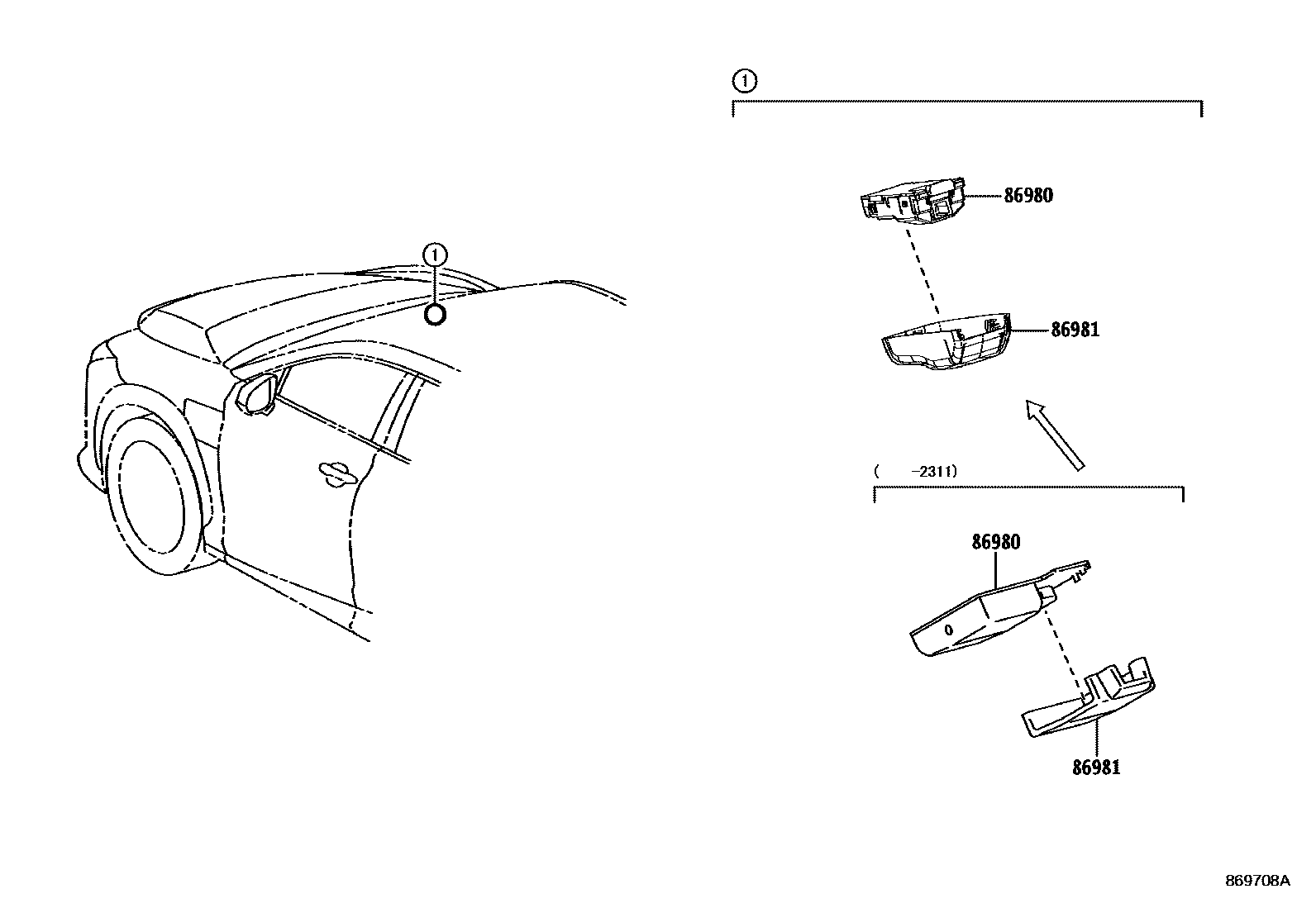 1

1

86980

86981

(　　-2311)

86980

86981

869708A