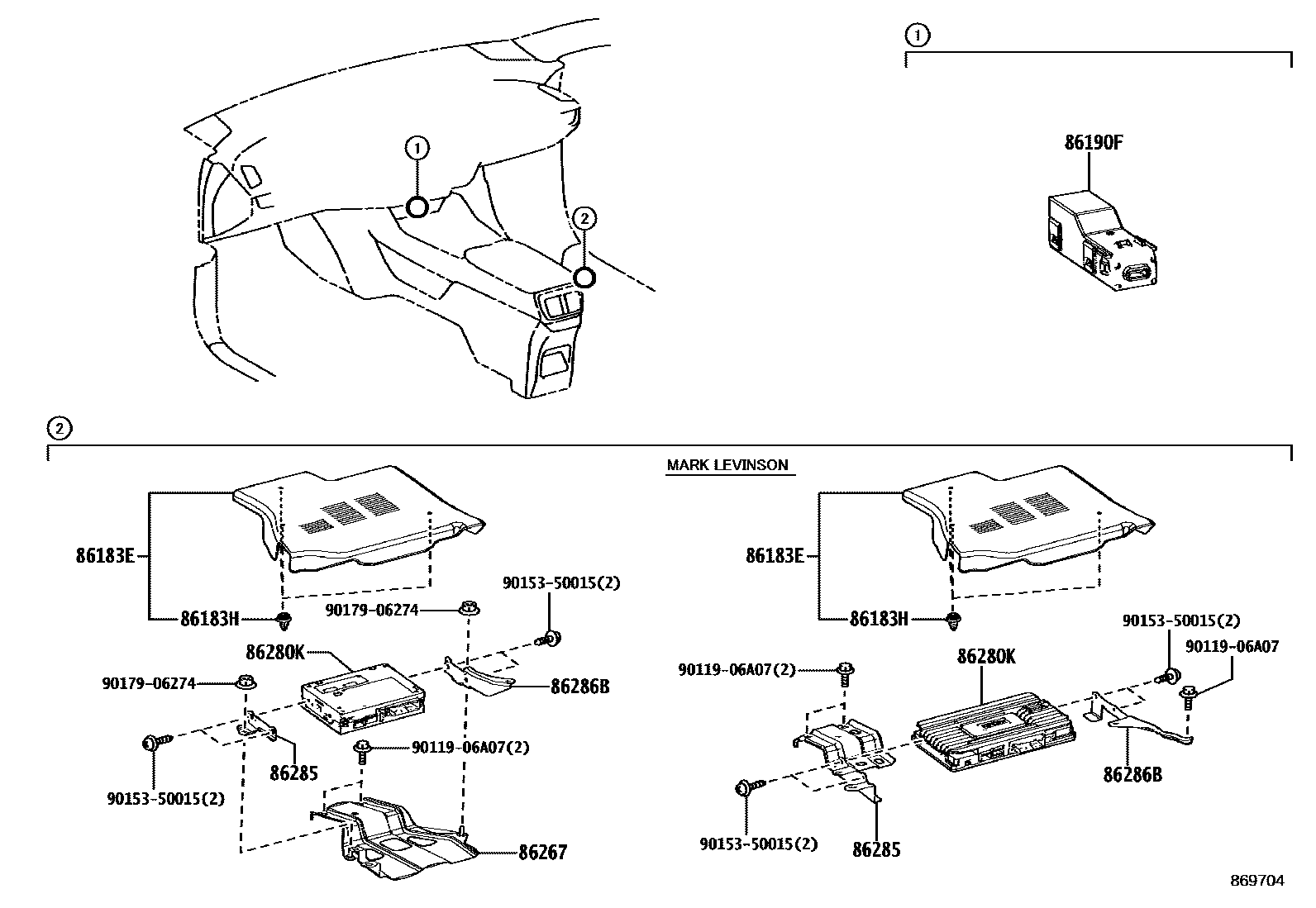 1

2

1

86190F

2

MARK LEVINSON

86183E

86183H

90179-06274

90153-50015(2)

86280K

90179-06274

86286B

90119-06A07(2)

86285

90153-50015(2)

86267

86183E

86183H

90153-50015(2)

90119-06A07

86280K

90119-06A07(2)

86286B

90153-50015(2)

86285

869704