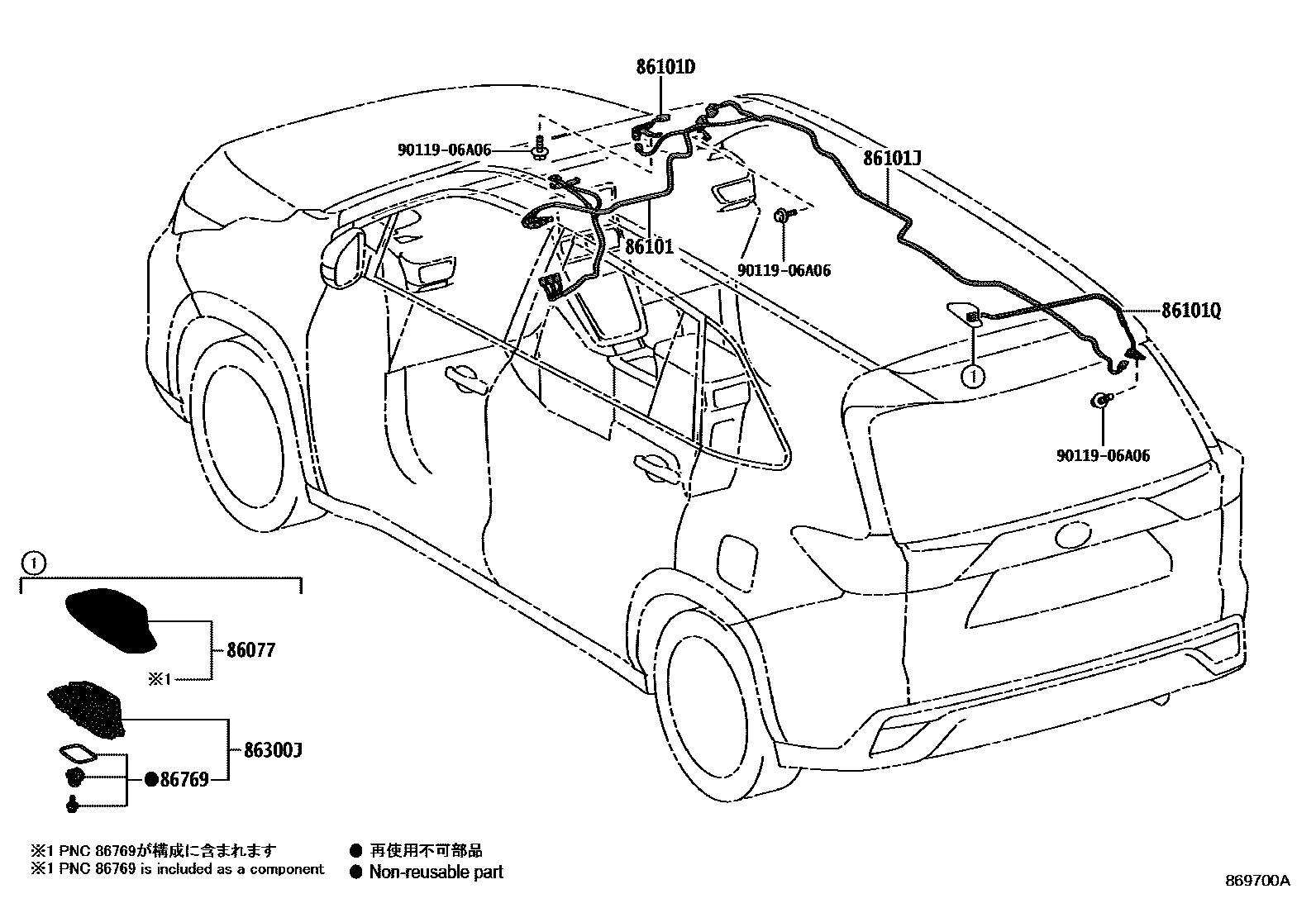 86101D

90119-06A06

86101J

86101

90119-06A06

86101Q

1

90119-06A06

1

86077

※1

86300J

●86769

※1 PNC 86769が構成に含まれます
※1 PNC 86769 is included as a component

● 再使用不可部品
● Non-reusable part

869700A