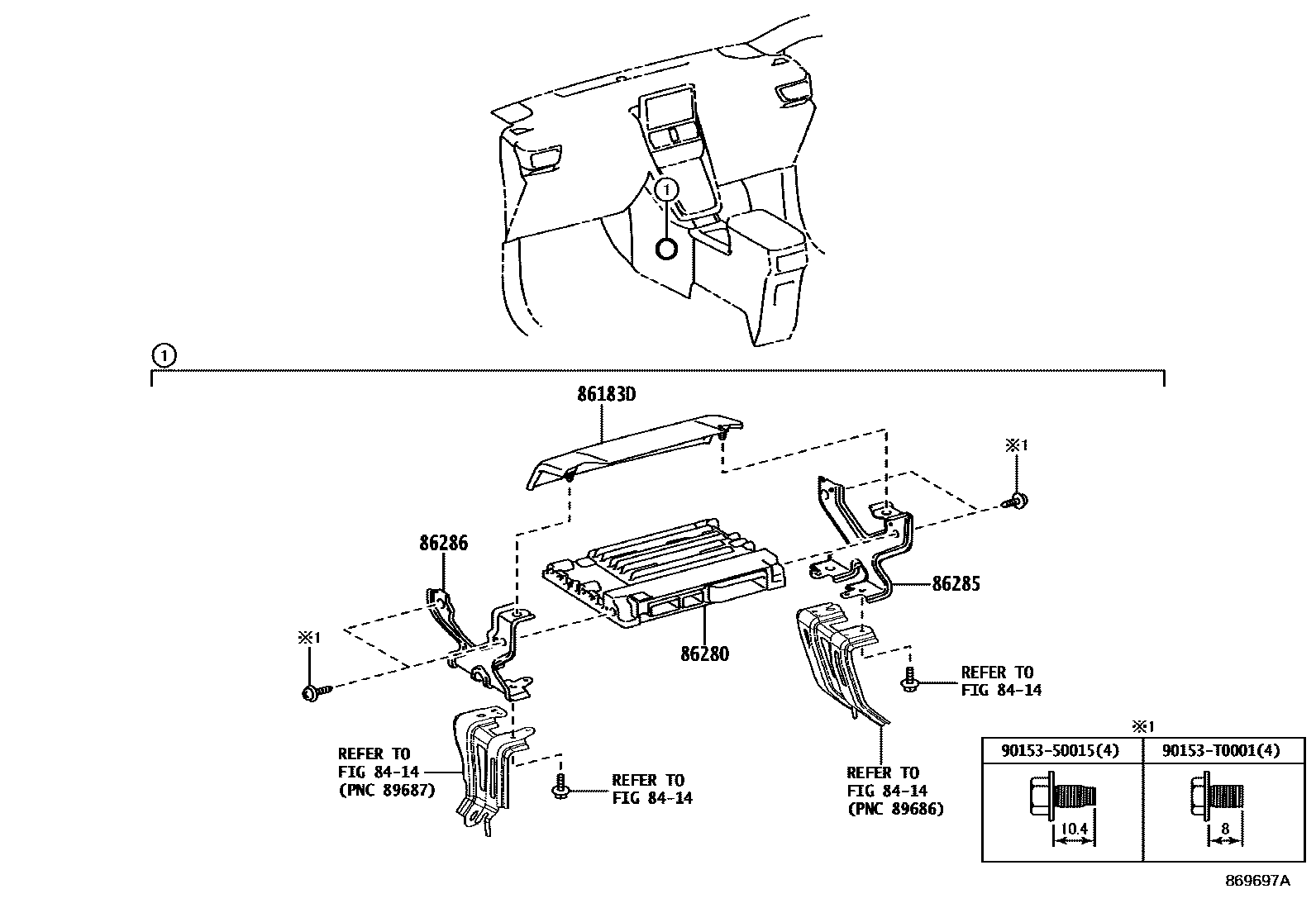 1

1

86183D

※1

86286

86285

※1

86280

REFER TO
FIG 84-14

REFER TO
FIG 84-14
(PNC 89687)

REFER TO
FIG 84-14

REFER TO
FIG 84-14
(PNC 89686)

※1

| 90153-50015(4) | 90153-T0001(4) |
|---|---|
| 10.4 | 8 |

869697A