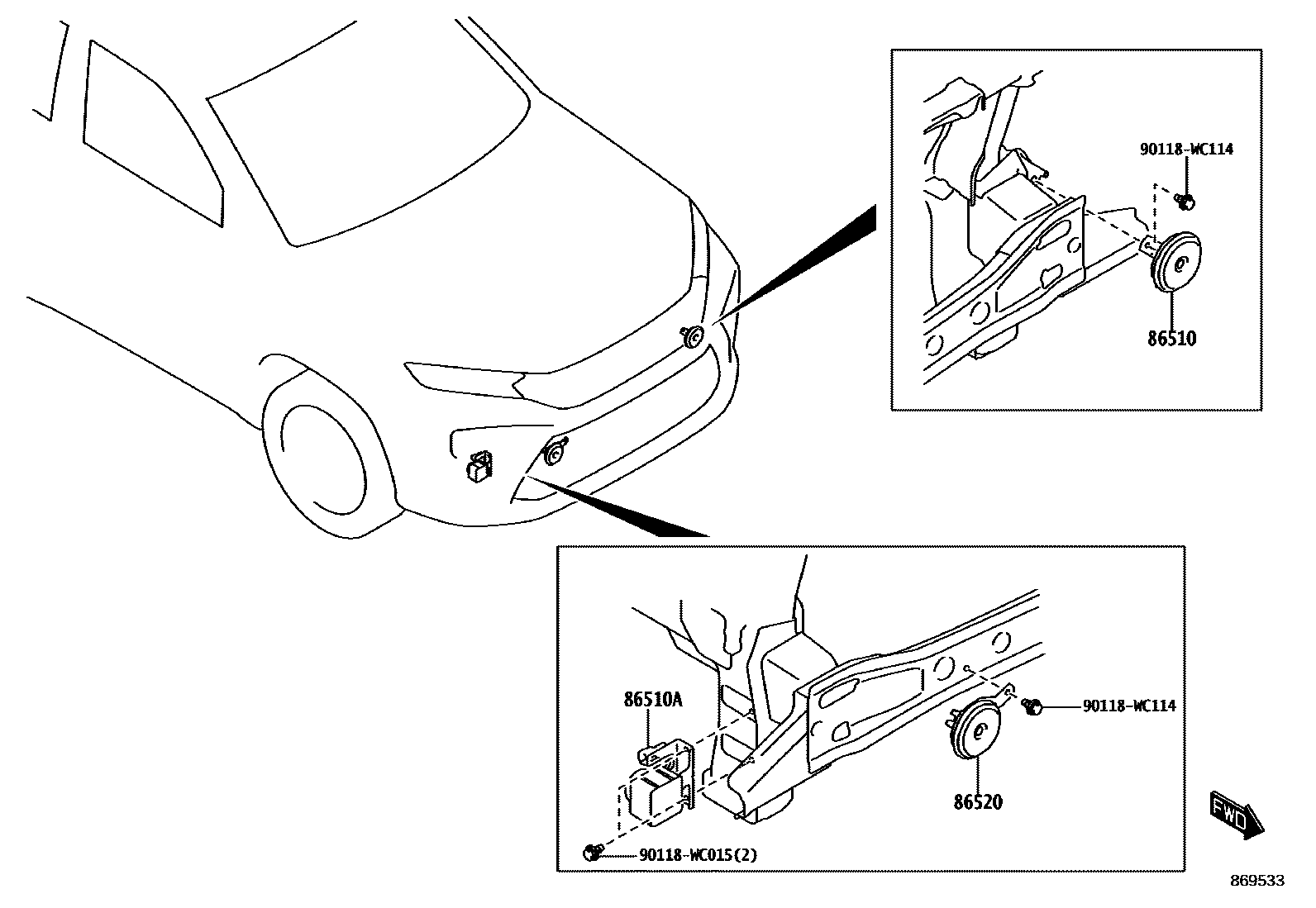 90118-WC114

86510

86510A

90118-WC114

86520

90118-WC015(2)

FWD

869533