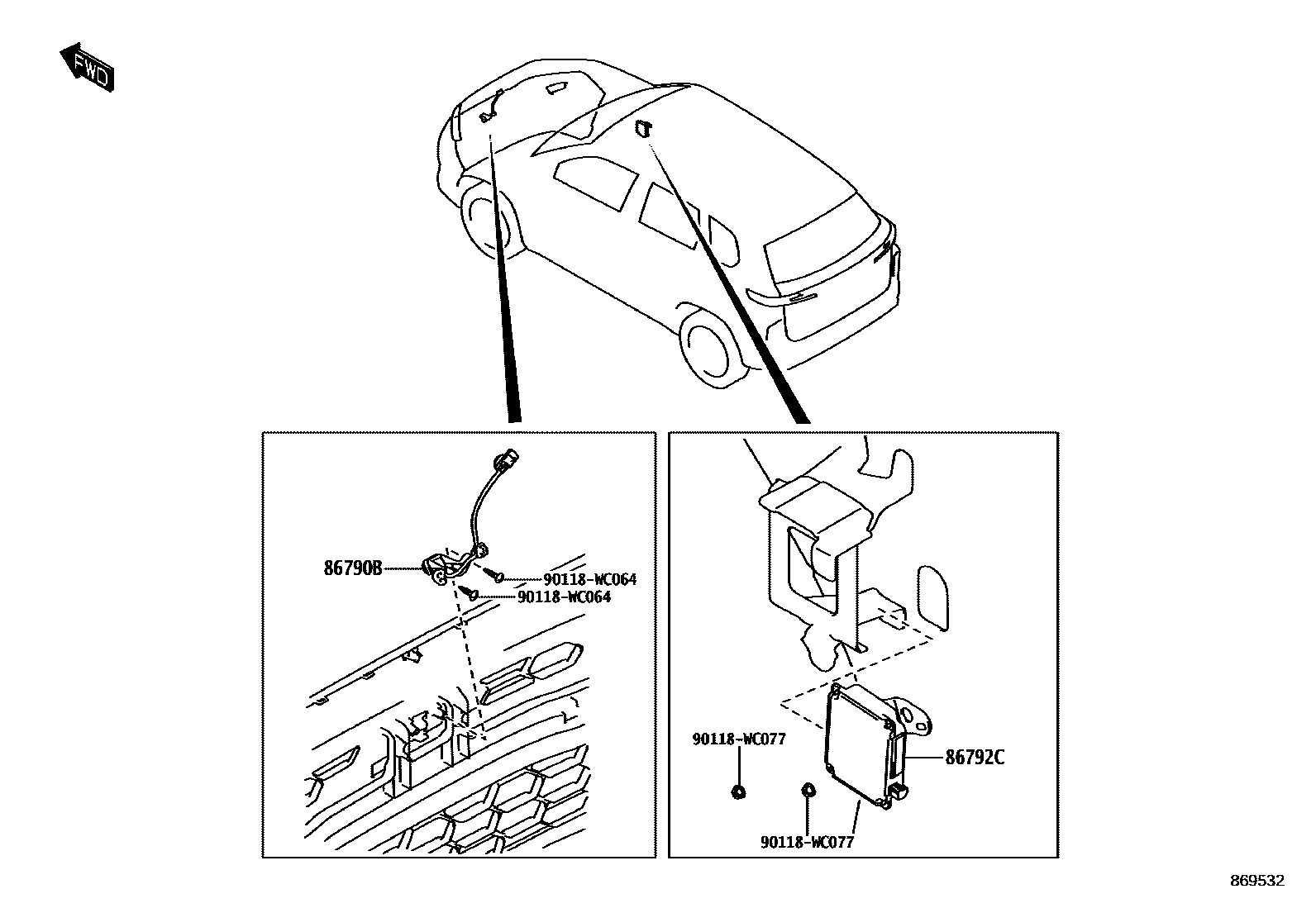 FWD

86790B
90118-WC064
90118-WC064

90118-WC077
86792C
90118-WC077

869532