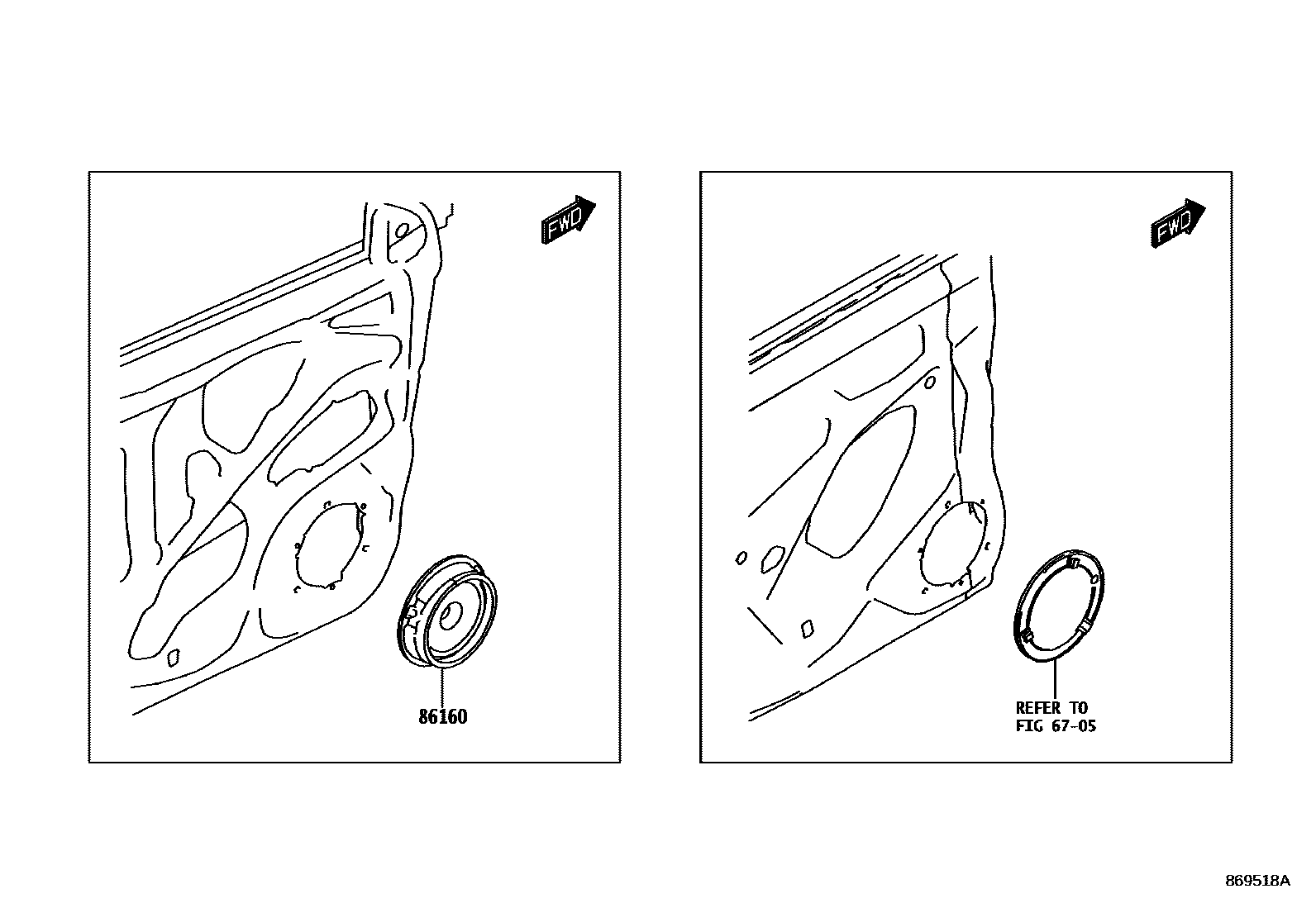 FWD

86160

FWD

REFER TO
FIG 67-05

869518A