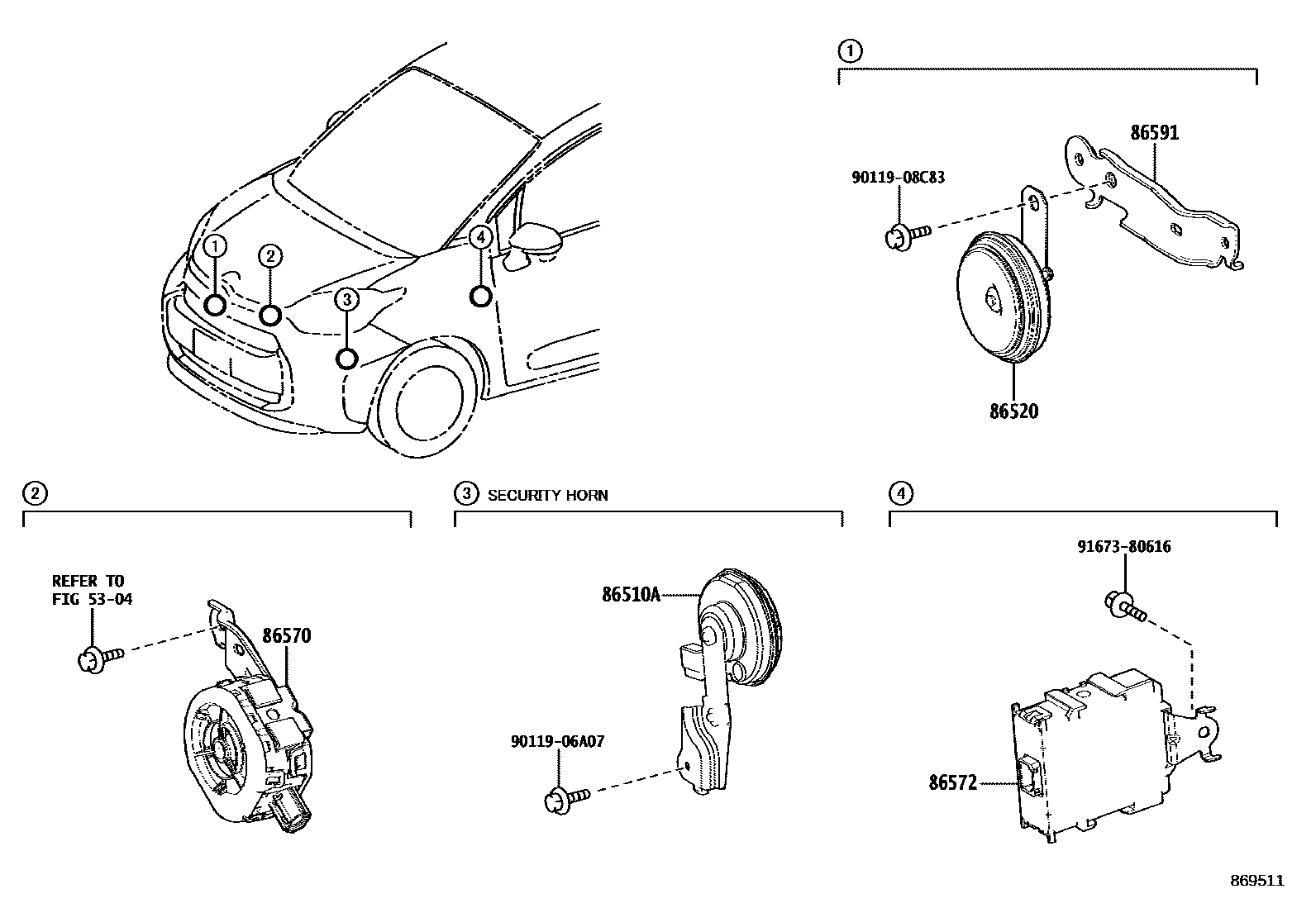 1 2 3 4

1

86591

90119-08C83

86520

2

REFER TO
FIG 53-04

86570

3 SECURITY HORN

86510A

90119-06A07

4

91673-80616

86572

869511