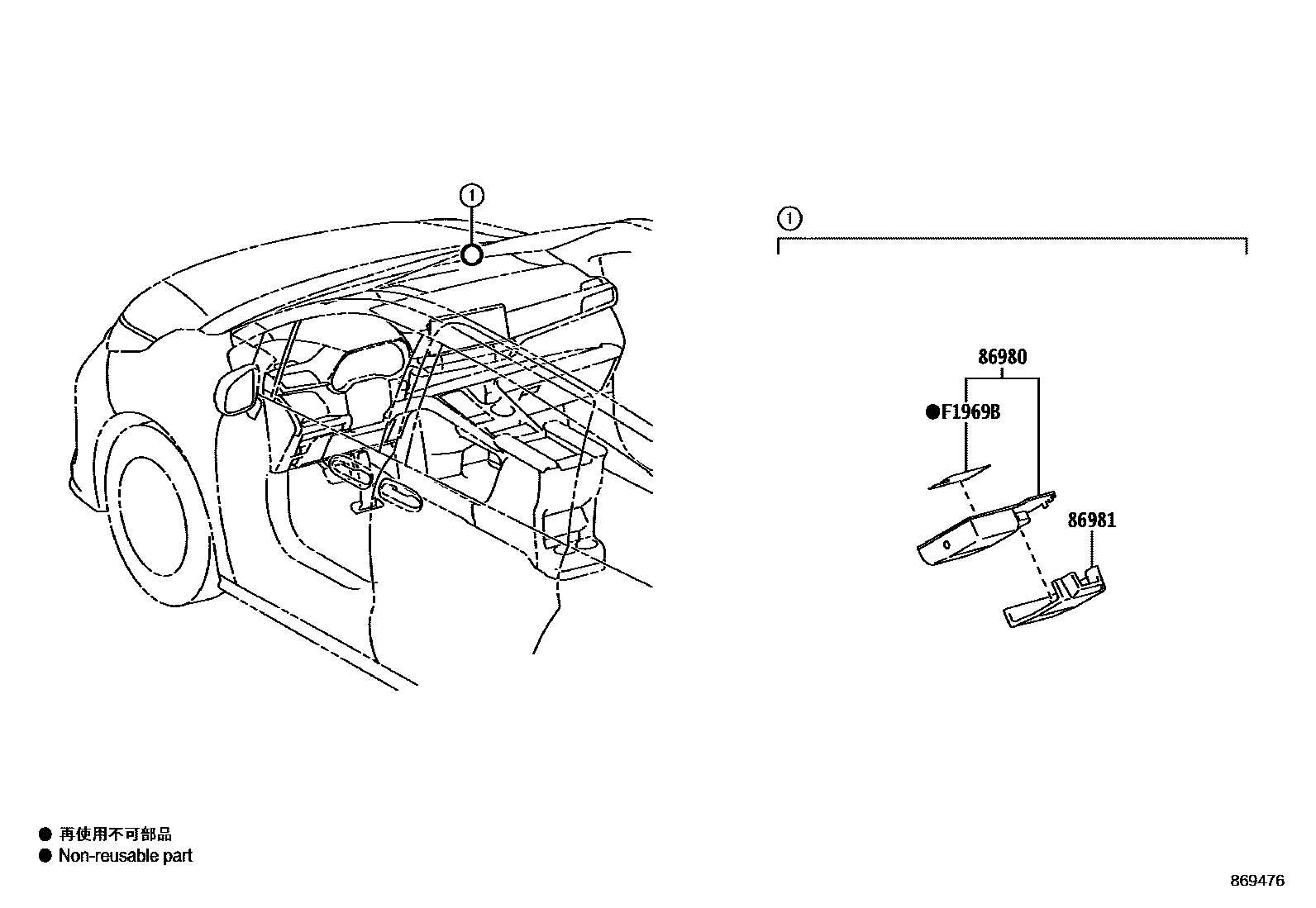 1

1

86980

●F1969B

86981

● 再使用不可部品
● Non-reusable part

869476