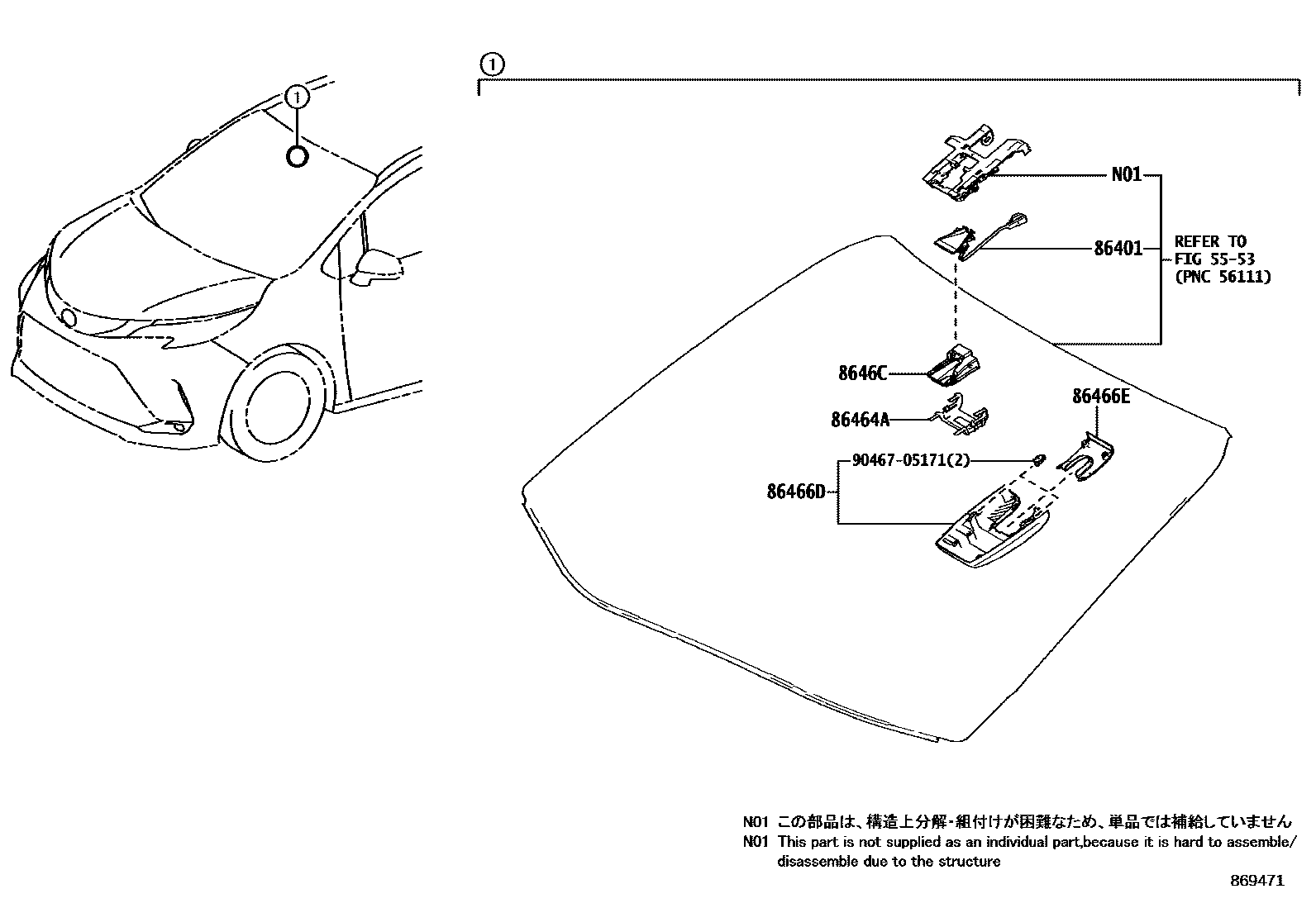 1

1

N01

86401

REFER TO
FIG 55-53
(PNC 56111)

8646C

86464A

86466E

90467-05171(2)

86466D

N01 この部品は、構造上分解・組付けが困難なため、単品では補給していません
N01 This part is not supplied as an individual part,because it is hard to assemble/ disassemble due to the structure

869471