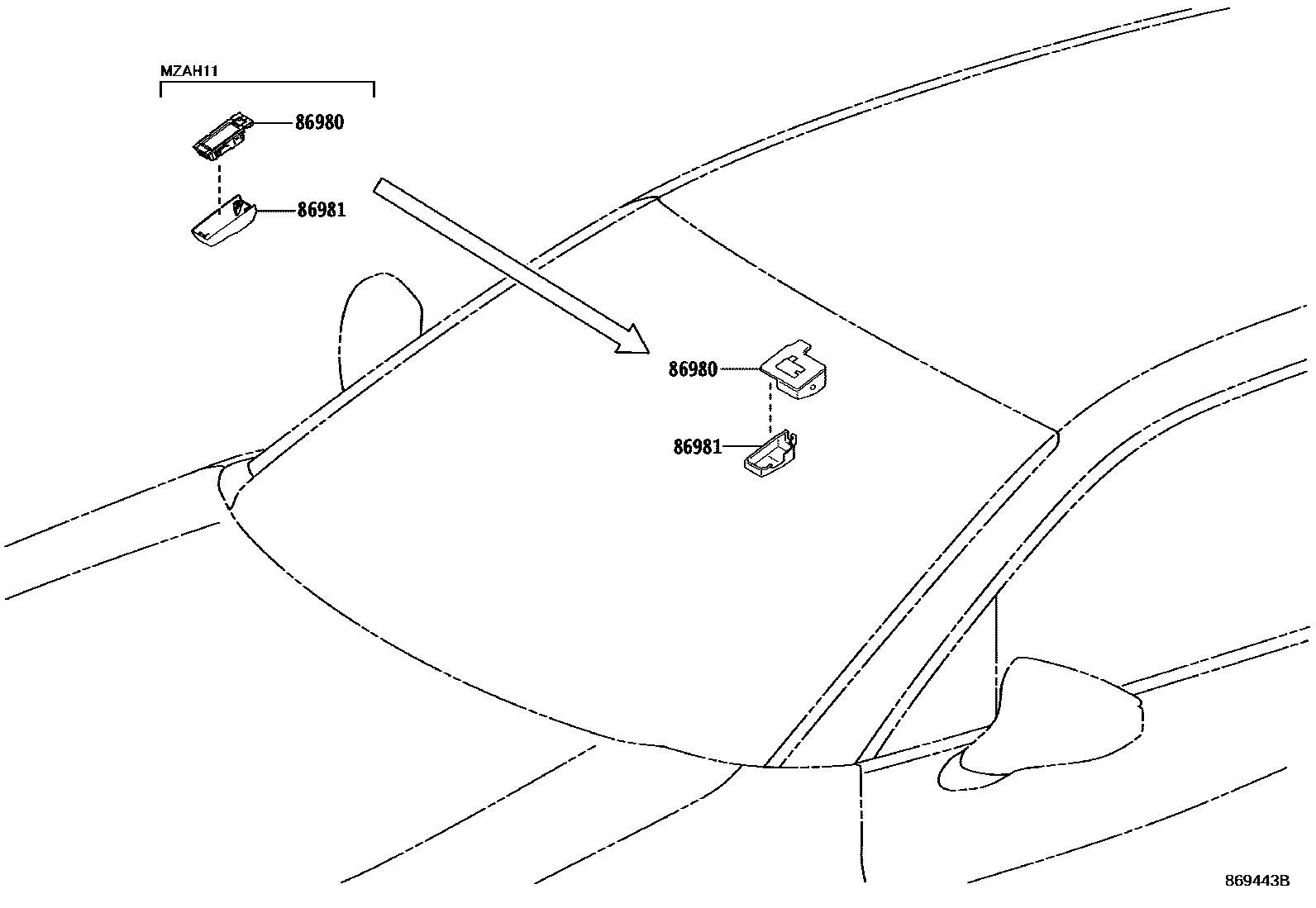 MZAH11

86980

86981

86980

86981

869443B