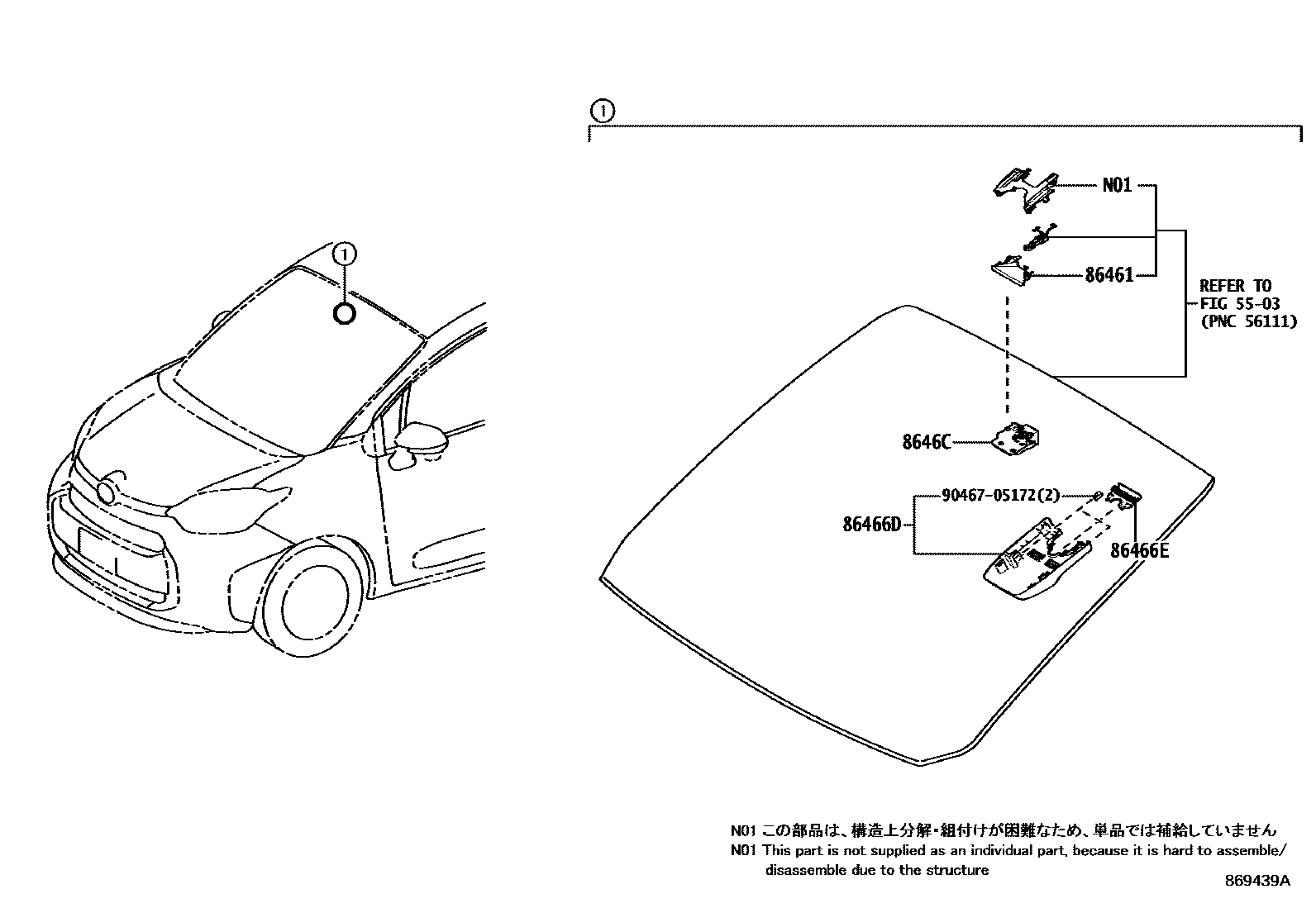 ①

①

N01

86461

REFER TO
FIG 55-03
(PNC 56111)

8646C

90467-05172(2)

86466D

86466E

N01 この部品は、構造上分解・組付けが困難なため、単品では補給していません
N01 This part is not supplied as an individual part, because it is hard to assemble/ disassemble due to the structure

869439A