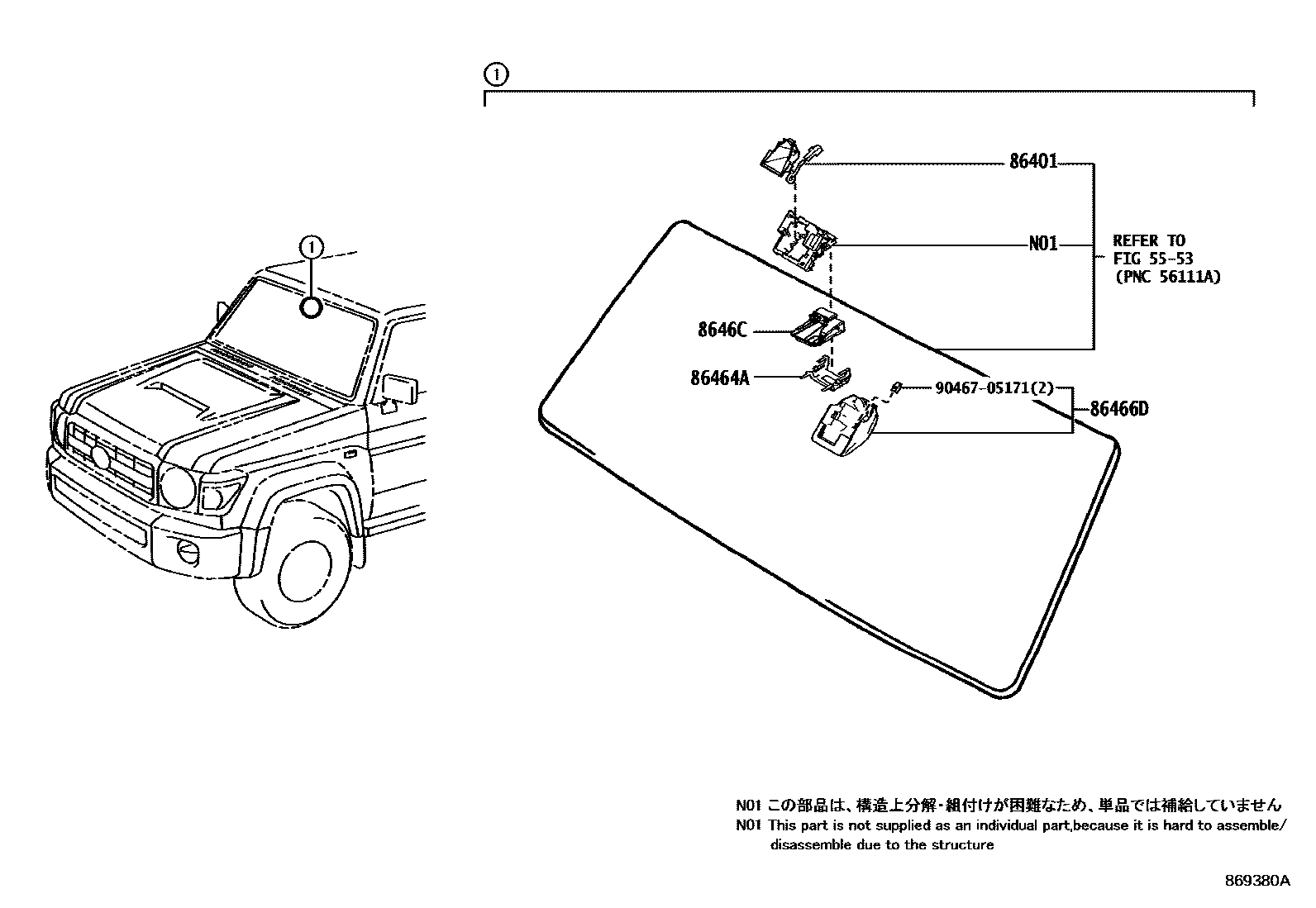 1

1

86401

N01

REFER TO
FIG 55-53
(PNC 56111A)

8646C

86464A

90467-05171(2)

86466D

N01 この部品は、構造上分解・組付けが困難なため、単品では補給していません
N01 This part is not supplied as an individual part,because it is hard to assemble/ disassemble due to the structure

869380A