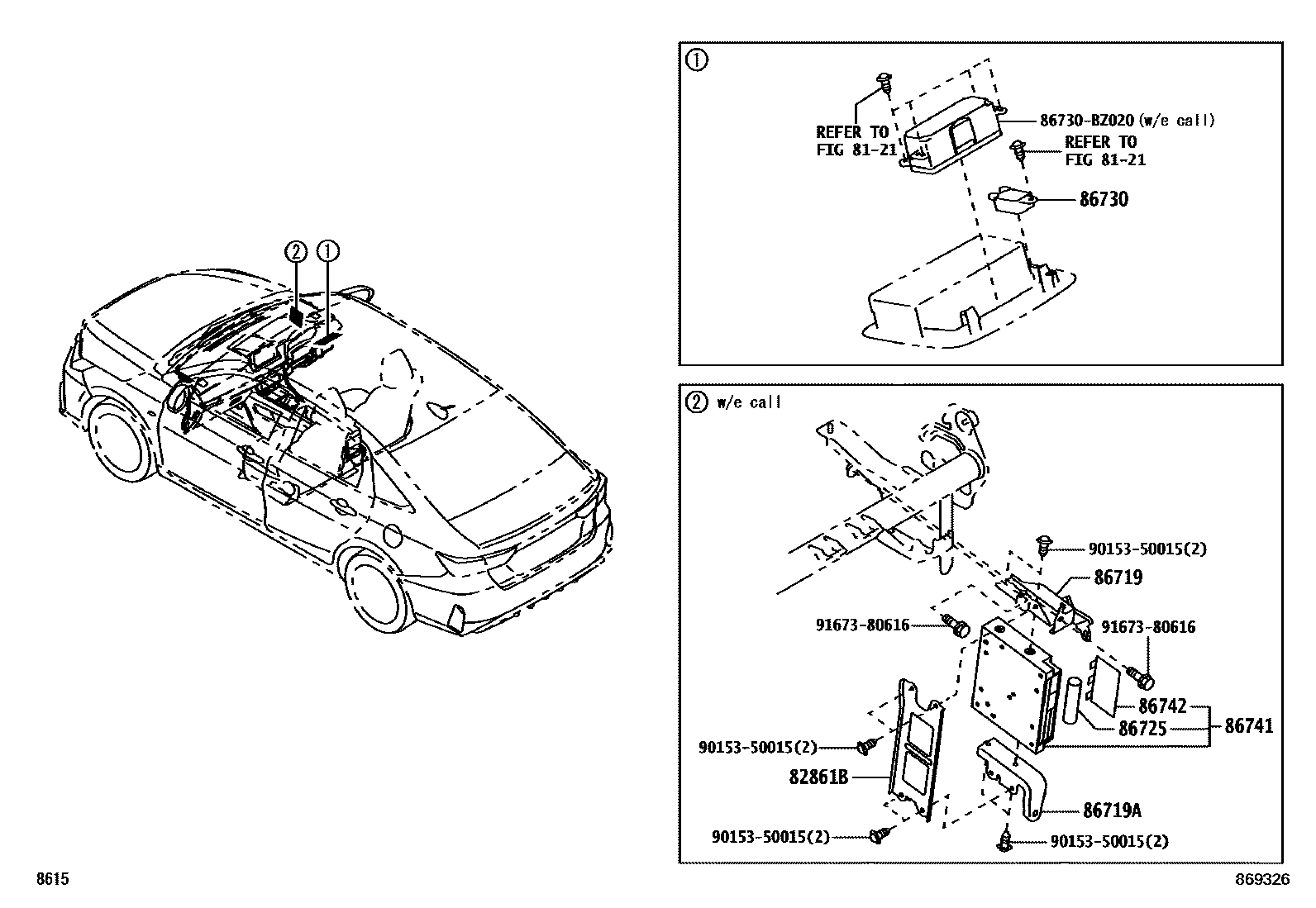 ② ①

①
REFER TO FIG 81-21
86730-BZ020 (w/e call)
REFER TO FIG 81-21
86730

② w/e call
90153-50015(2)
86719
91673-80616
91673-80616
86742
86725
86741
90153-50015(2)
82861B
86719A
90153-50015(2)
90153-50015(2)

8615
869326