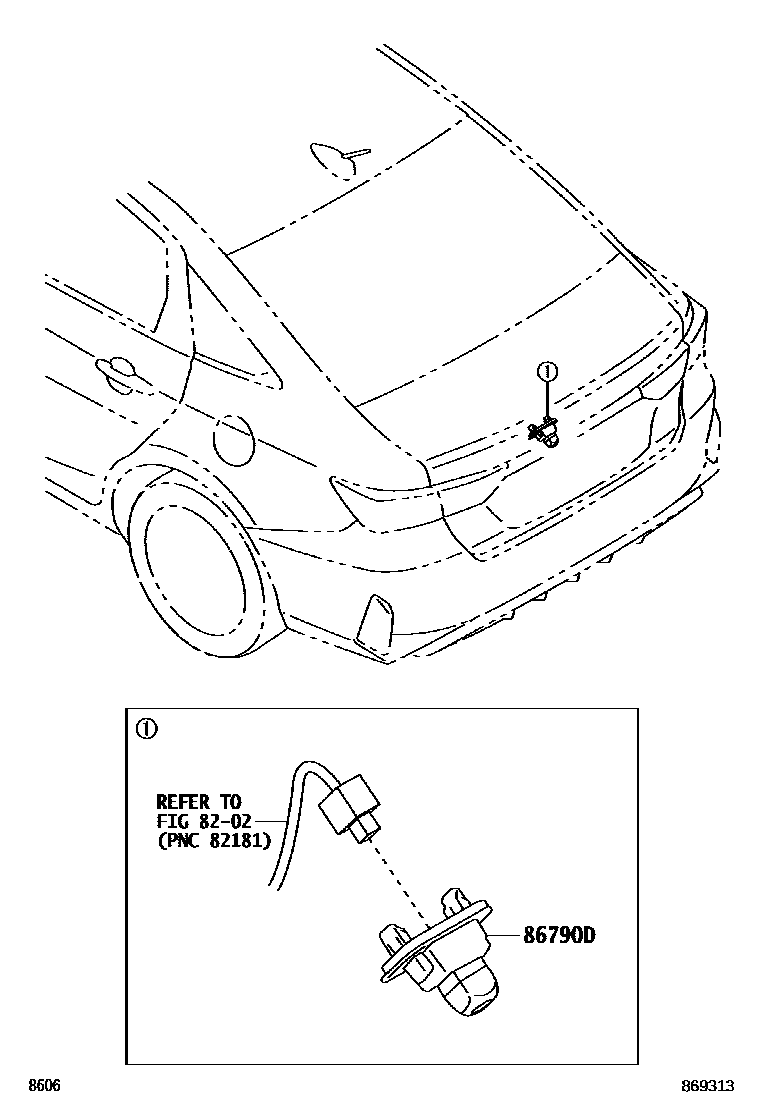 ①

①

REFER TO
FIG 82-02
(PNC 82181)

86790D

8606

869313