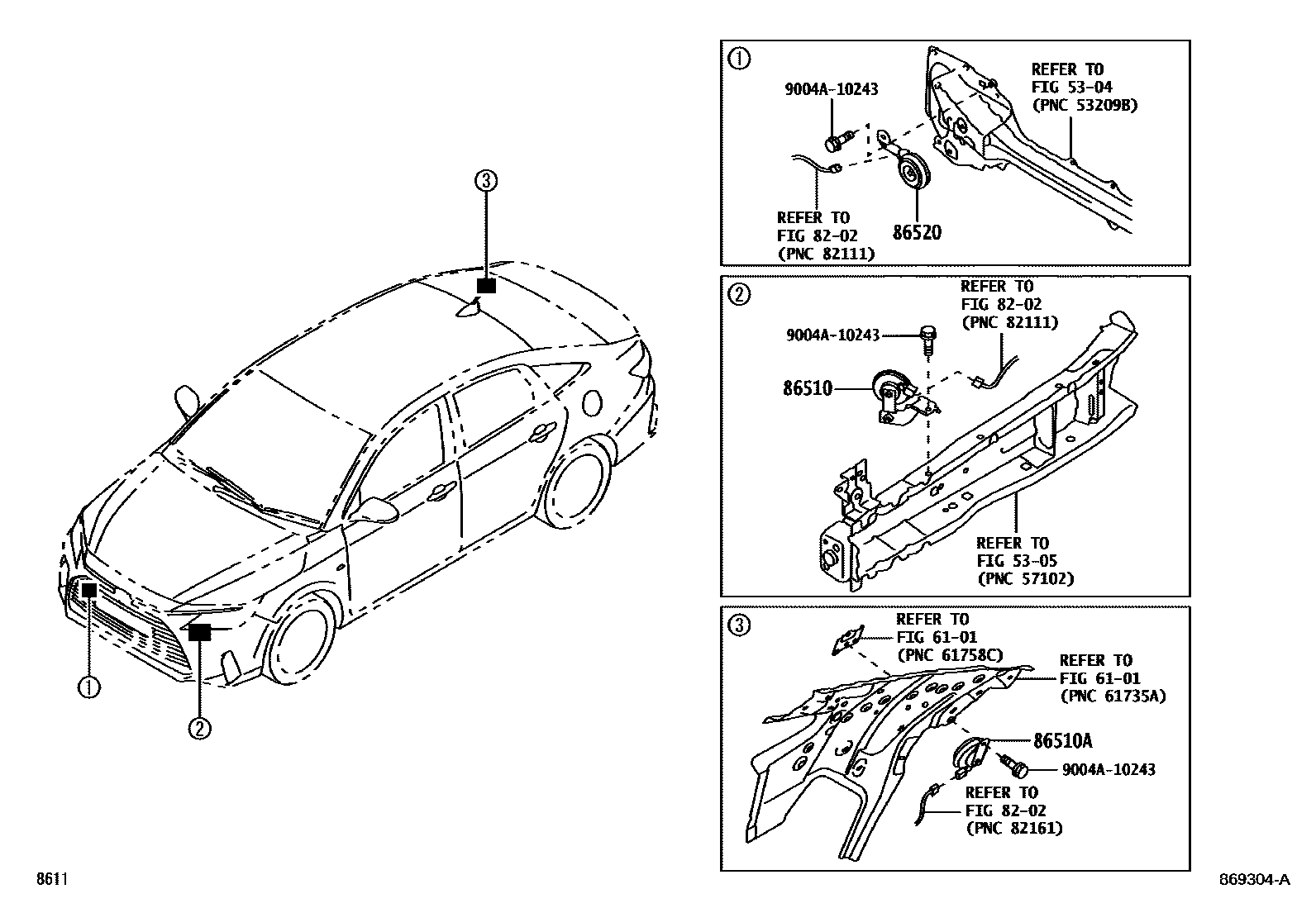 ③

①

②

①

9004A-10243

REFER TO
FIG 53-04
(PNC 53209B)

REFER TO
FIG 82-02
(PNC 82111)

86520

②

REFER TO
FIG 82-02
(PNC 82111)

9004A-10243

86510

REFER TO
FIG 53-05
(PNC 57102)

③

REFER TO
FIG 61-01
(PNC 61758C)

REFER TO
FIG 61-01
(PNC 61735A)

86510A

9004A-10243

REFER TO
FIG 82-02
(PNC 82161)

8611

869304-A